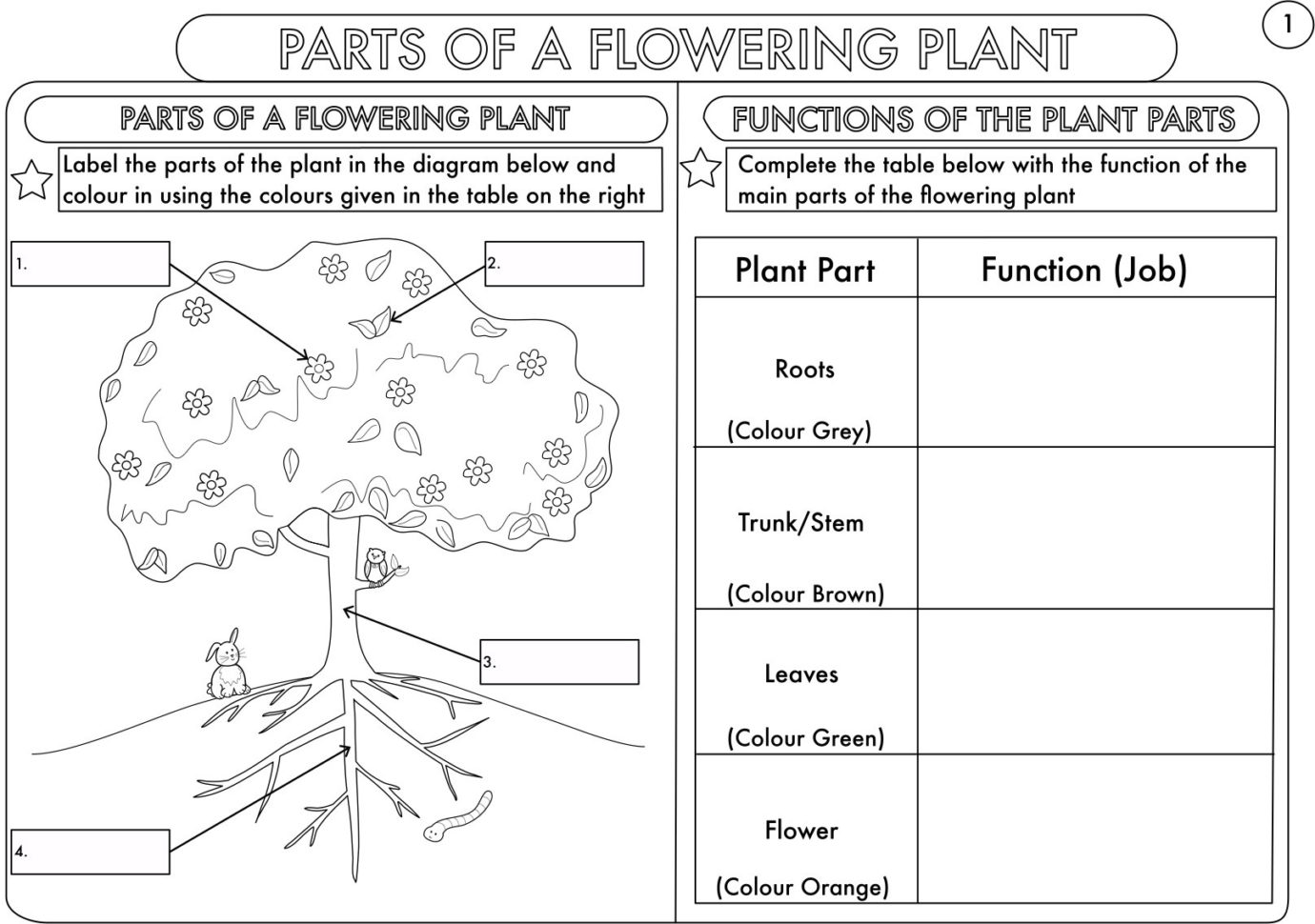 PARTS OF A FLOWERING PLANT

1

PARTS OF A FLOWERING PLANT

Label the parts of the plant in the diagram below and colour in using the colours given in the table on the right

1.

2.

3.

4.

FUNCTIONS OF THE PLANT PARTS

Complete the table below with the function of the main parts of the flowering plant

| Plant Part | Function (Job) |
|---|---|
| Roots (Colour Grey) | |
| Trunk/Stem (Colour Brown) | |
| Leaves (Colour Green) | |
| Flower (Colour Orange) | |