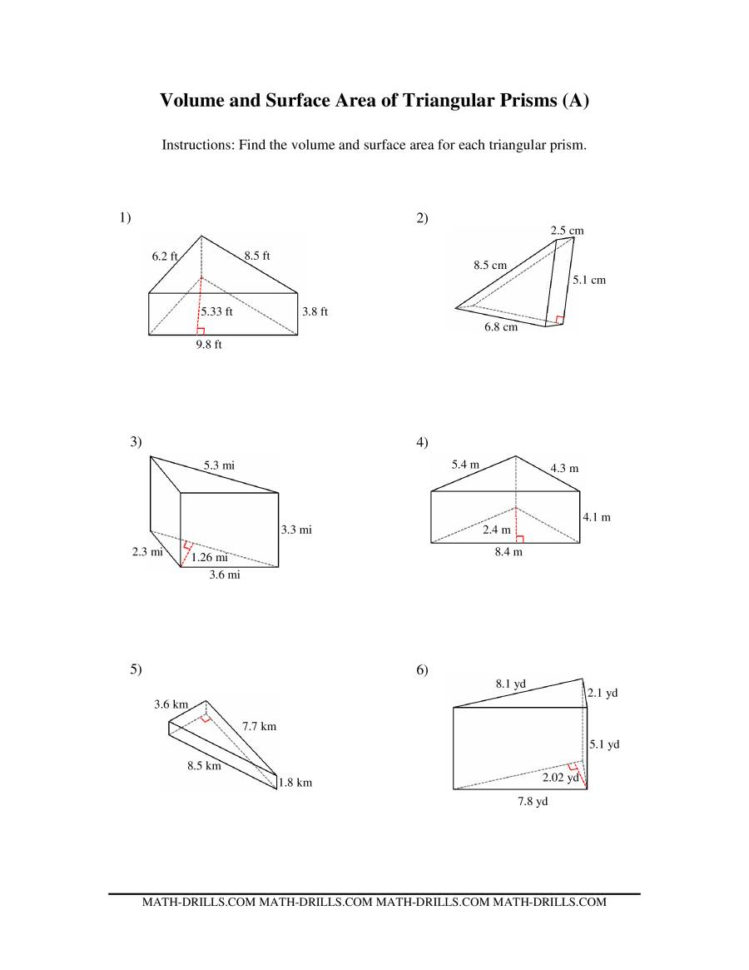 Volume and Surface Area of Triangular Prisms (A)

Instructions: Find the volume and surface area for each triangular prism.

1)

6.2 ft
8.5 ft
5.33 ft
3.8 ft
9.8 ft

2)

2.5 cm
8.5 cm
5.1 cm
6.8 cm

3)

5.3 mi
3.3 mi
2.3 mi
1.26 mi
3.6 mi

4)

5.4 m
4.3 m
4.1 m
2.4 m
8.4 m

5)

3.6 km
7.7 km
8.5 km
1.8 km

6)

8.1 yd
2.1 yd
5.1 yd
2.02 yd
7.8 yd

MATH-DRILLS.COM MATH-DRILLS.COM MATH-DRILLS.COM MATH-DRILLS.COM