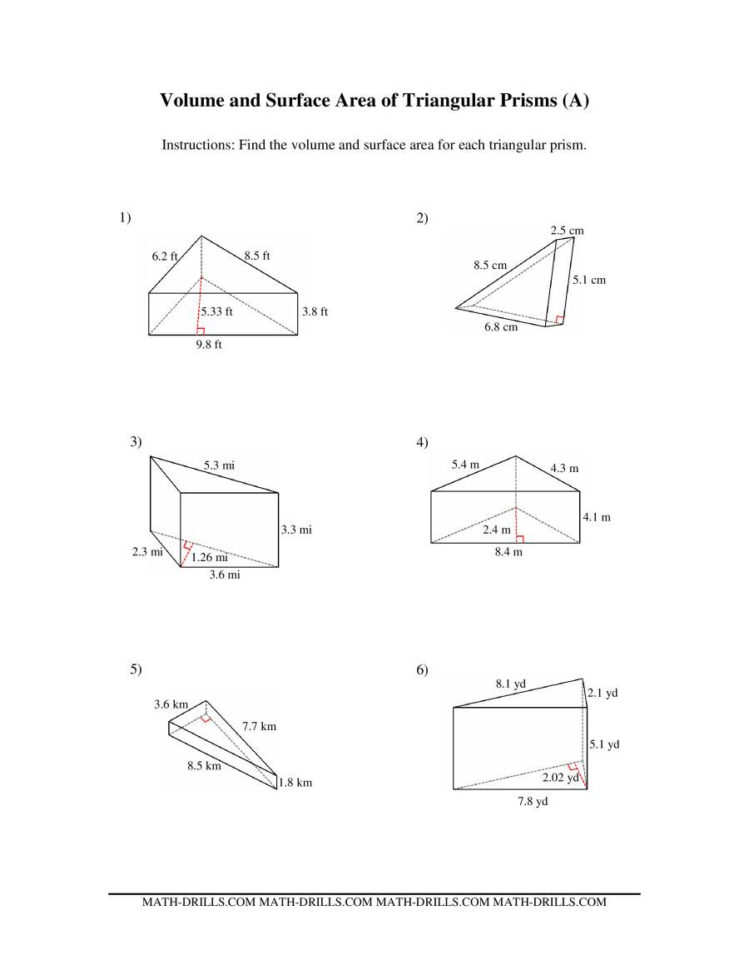 Volume and Surface Area of Triangular Prisms (A)

Instructions: Find the volume and surface area for each triangular prism.

1)

6.2 ft
8.5 ft
5.33 ft
3.8 ft
9.8 ft

2)

2.5 cm
8.5 cm
5.1 cm
6.8 cm

3)

5.3 mi
3.3 mi
2.3 mi
1.26 mi
3.6 mi

4)

5.4 m
4.3 m
4.1 m
2.4 m
8.4 m

5)

3.6 km
7.7 km
8.5 km
1.8 km

6)

8.1 yd
2.1 yd
5.1 yd
2.02 yd
7.8 yd

MATH-DRILLS.COM MATH-DRILLS.COM MATH-DRILLS.COM MATH-DRILLS.COM