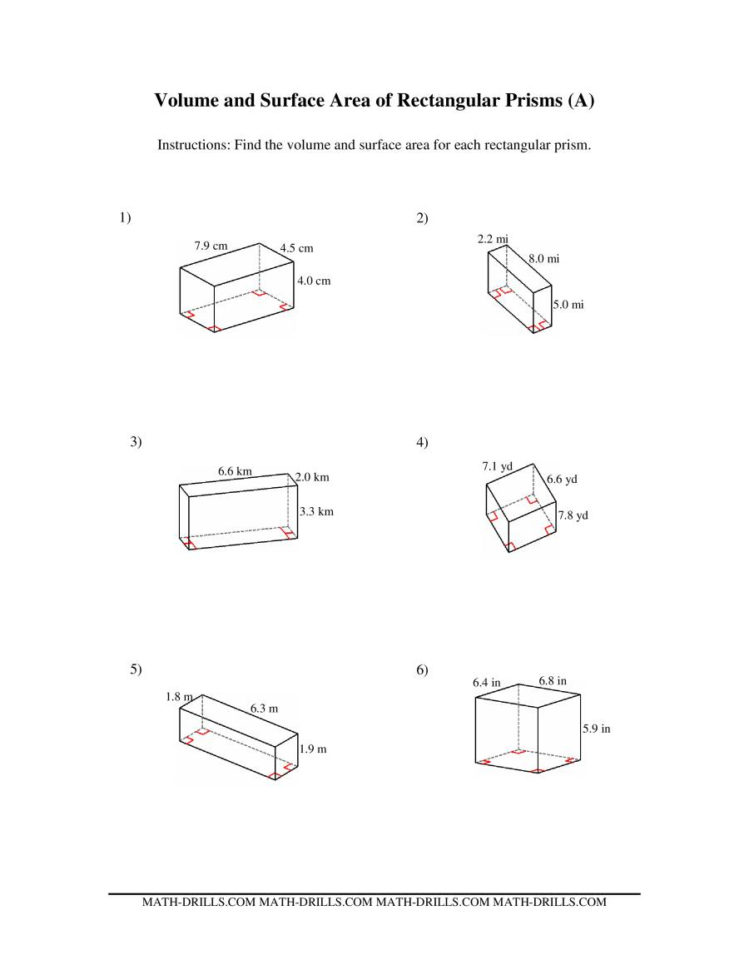 Volume and Surface Area of Rectangular Prisms (A)

Instructions: Find the volume and surface area for each rectangular prism.

1)

7.9 cm
4.5 cm
4.0 cm

2)

2.2 mi
8.0 mi
5.0 mi

3)

6.6 km
2.0 km
3.3 km

4)

7.1 yd
6.6 yd
7.8 yd

5)

1.8 m
6.3 m
1.9 m

6)

6.4 in
6.8 in
5.9 in

MATH-DRILLS.COM MATH-DRILLS.COM MATH-DRILLS.COM MATH-DRILLS.COM