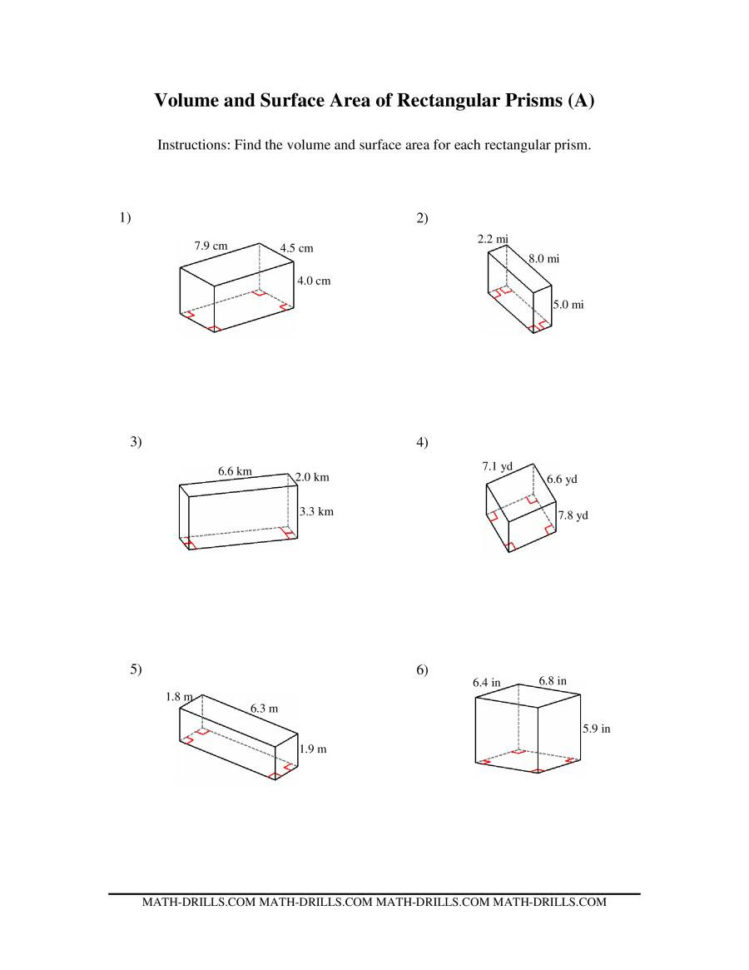 Volume and Surface Area of Rectangular Prisms (A)

Instructions: Find the volume and surface area for each rectangular prism.

1)

7.9 cm
4.5 cm
4.0 cm

2)

2.2 mi
8.0 mi
5.0 mi

3)

6.6 km
2.0 km
3.3 km

4)

7.1 yd
6.6 yd
7.8 yd

5)

1.8 m
6.3 m
1.9 m

6)

6.4 in
6.8 in
5.9 in

MATH-DRILLS.COM MATH-DRILLS.COM MATH-DRILLS.COM MATH-DRILLS.COM