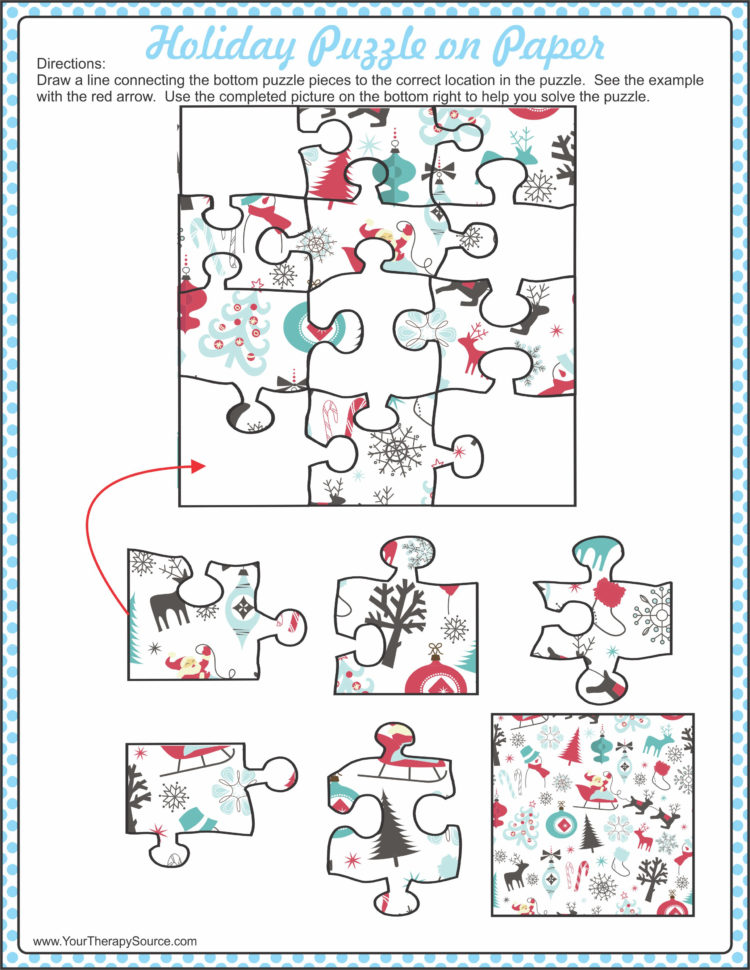 Holiday Puzzle on Paper

Directions:
Draw a line connecting the bottom puzzle pieces to the correct location in the puzzle. See the example with the red arrow. Use the completed picture on the bottom right to help you solve the puzzle.

www.YourTherapySource.com