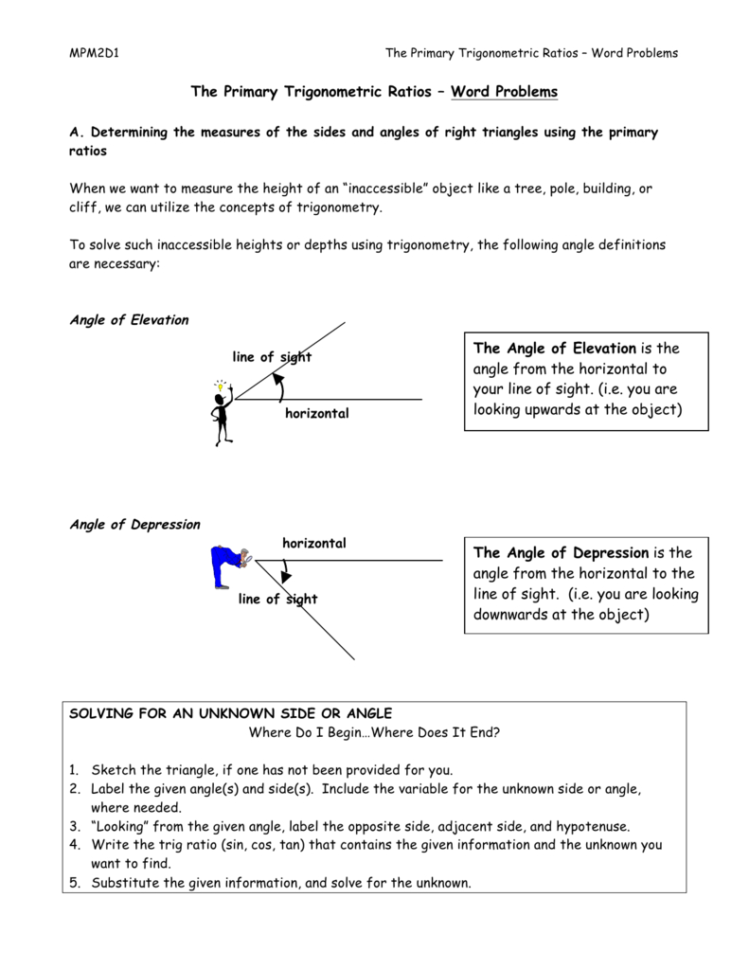 MPM2D1

The Primary Trigonometric Ratios – Word Problems

The Primary Trigonometric Ratios – Word Problems

A. Determining the measures of the sides and angles of right triangles using the primary ratios

When we want to measure the height of an "inaccessible" object like a tree, pole, building, or cliff, we can utilize the concepts of trigonometry.

To solve such inaccessible heights or depths using trigonometry, the following angle definitions are necessary:

Angle of Elevation

line of sight

horizontal

The Angle of Elevation is the angle from the horizontal to your line of sight. (i.e. you are looking upwards at the object)

Angle of Depression

horizontal

line of sight

The Angle of Depression is the angle from the horizontal to the line of sight. (i.e. you are looking downwards at the object)

SOLVING FOR AN UNKNOWN SIDE OR ANGLE
Where Do I Begin…Where Does It End?

1. Sketch the triangle, if one has not been provided for you.
2. Label the given angle(s) and side(s). Include the variable for the unknown side or angle, where needed.
3. "Looking" from the given angle, label the opposite side, adjacent side, and hypotenuse.
4. Write the trig ratio (sin, cos, tan) that contains the given information and the unknown you want to find.
5. Substitute the given information, and solve for the unknown.