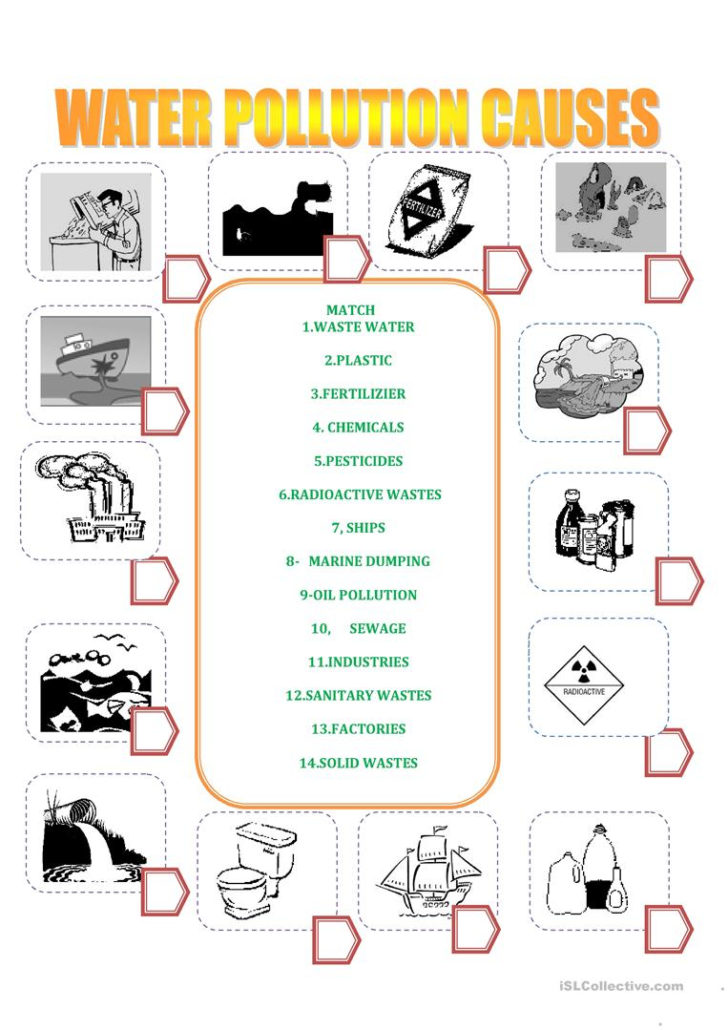 WATER POLLUTION CAUSES

FERTILIZER

MATCH
1.WASTE WATER

2.PLASTIC

3.FERTILIZIER

4. CHEMICALS

5.PESTICIDES

6.RADIOACTIVE WASTES

7, SHIPS

8- MARINE DUMPING

9-OIL POLLUTION

10, SEWAGE

11.INDUSTRIES

12.SANITARY WASTES

13.FACTORIES

14.SOLID WASTES

RADIOACTIVE

iSLCollective.com