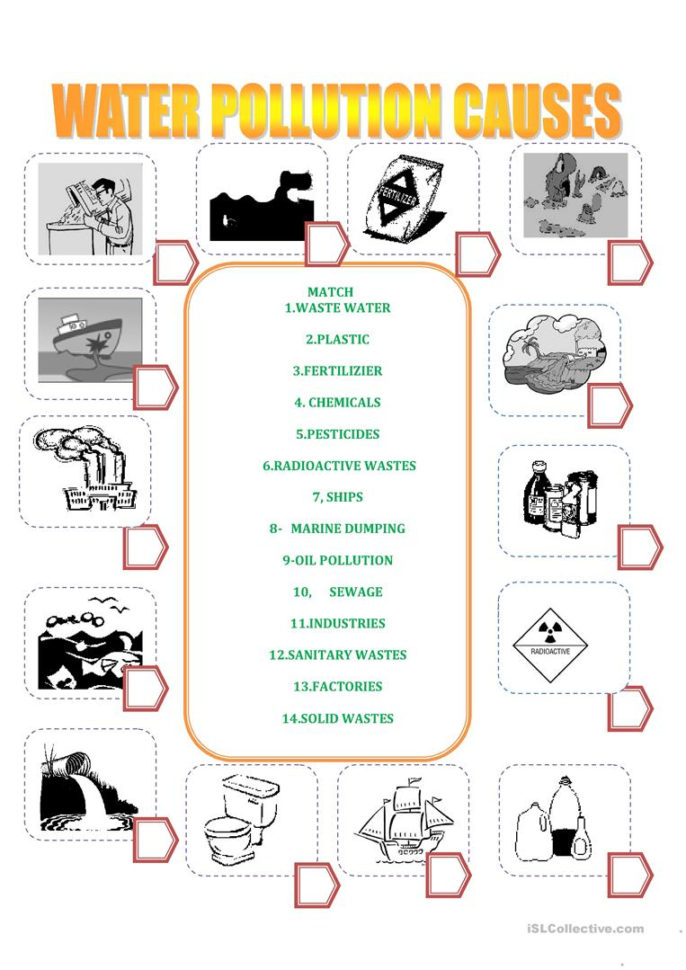 WATER POLLUTION CAUSES

FERTILIZER

MATCH
1.WASTE WATER

2.PLASTIC

3.FERTILIZIER

4. CHEMICALS

5.PESTICIDES

6.RADIOACTIVE WASTES

7, SHIPS

8- MARINE DUMPING

9-OIL POLLUTION

10, SEWAGE

11.INDUSTRIES

12.SANITARY WASTES

13.FACTORIES

14.SOLID WASTES

RADIOACTIVE

iSLCollective.com