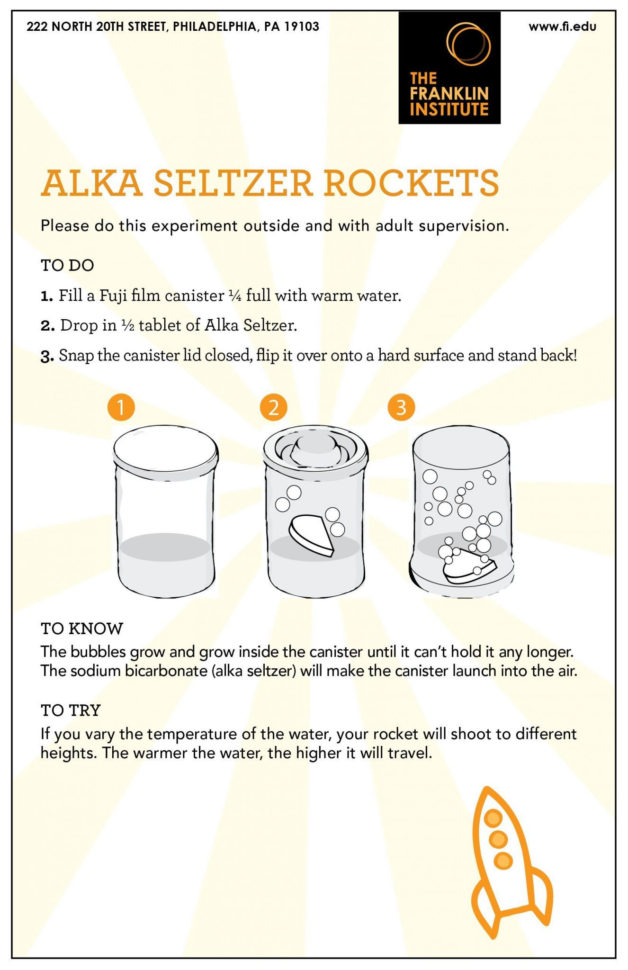 222 NORTH 20TH STREET, PHILADELPHIA, PA 19103

THE FRANKLIN INSTITUTE

www.fi.edu

ALKA SELTZER ROCKETS

Please do this experiment outside and with adult supervision.

TO DO

1. Fill a Fuji film canister ¼ full with warm water.

2. Drop in ½ tablet of Alka Seltzer.

3. Snap the canister lid closed, flip it over onto a hard surface and stand back!

1

2

3

TO KNOW

The bubbles grow and grow inside the canister until it can't hold it any longer. The sodium bicarbonate (alka seltzer) will make the canister launch into the air.

TO TRY

If you vary the temperature of the water, your rocket will shoot to different heights. The warmer the water, the higher it will travel.