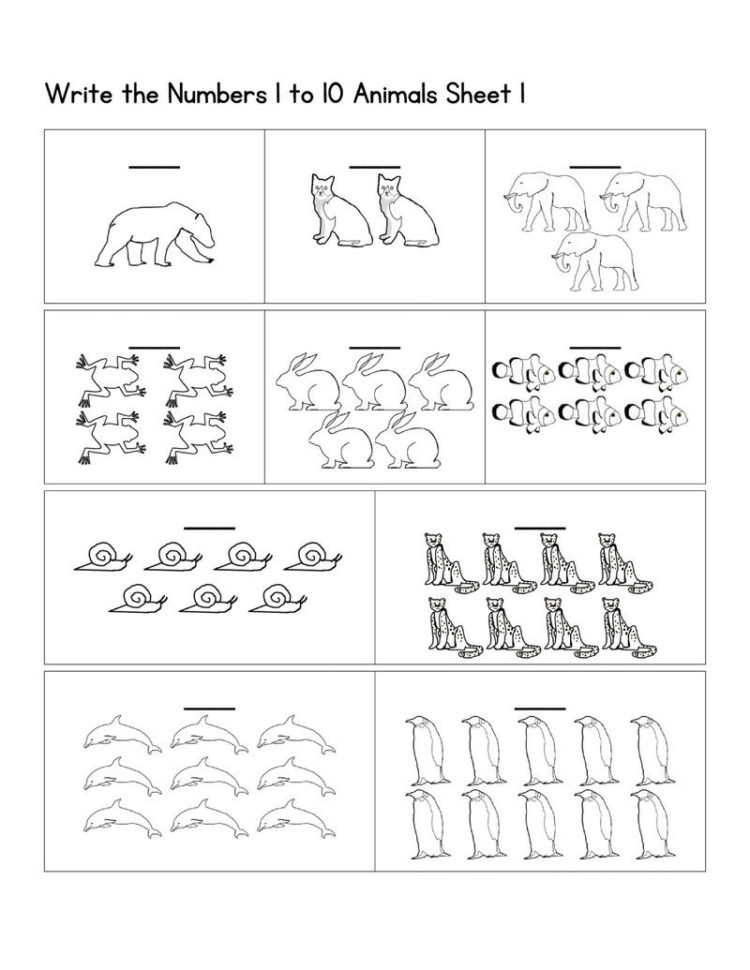 Write the Numbers 1 to 10 Animals Sheet 1