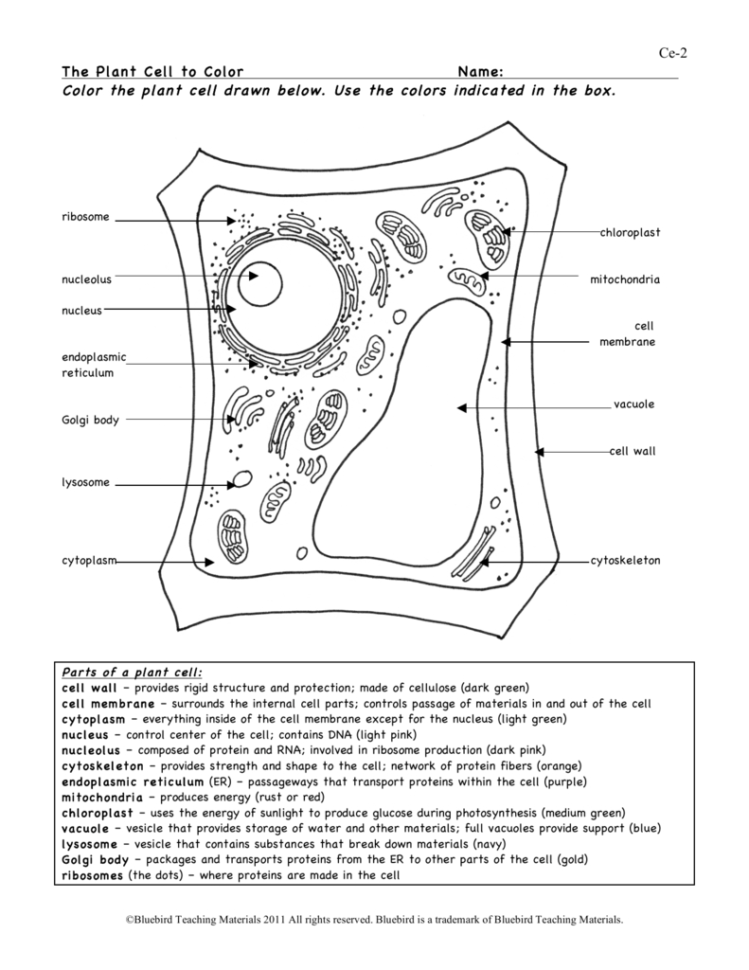 Ce-2

The Plant Cell to Color Name:

Color the plant cell drawn below. Use the colors indicated in the box.

ribosome

nucleolus

nucleus

endoplasmic reticulum

Golgi body

lysosome

cytoplasm

chloroplast

mitochondria

cell membrane

vacuole

cell wall

cytoskeleton

Parts of a plant cell:
cell wall – provides rigid structure and protection; made of cellulose (dark green)
cell membrane – surrounds the internal cell parts; controls passage of materials in and out of the cell
cytoplasm – everything inside of the cell membrane except for the nucleus (light green)
nucleus – control center of the cell; contains DNA (light pink)
nucleolus – composed of protein and RNA; involved in ribosome production (dark pink)
cytoskeleton – provides strength and shape to the cell; network of protein fibers (orange)
endoplasmic reticulum (ER) – passageways that transport proteins within the cell (purple)
mitochondria – produces energy (rust or red)
chloroplast – uses the energy of sunlight to produce glucose during photosynthesis (medium green)
vacuole – vesicle that provides storage of water and other materials; full vacuoles provide support (blue)
lysosome – vesicle that contains substances that break down materials (navy)
Golgi body – packages and transports proteins from the ER to other parts of the cell (gold)
ribosomes (the dots) – where proteins are made in the cell

©Bluebird Teaching Materials 2011 All rights reserved. Bluebird is a trademark of Bluebird Teaching Materials.