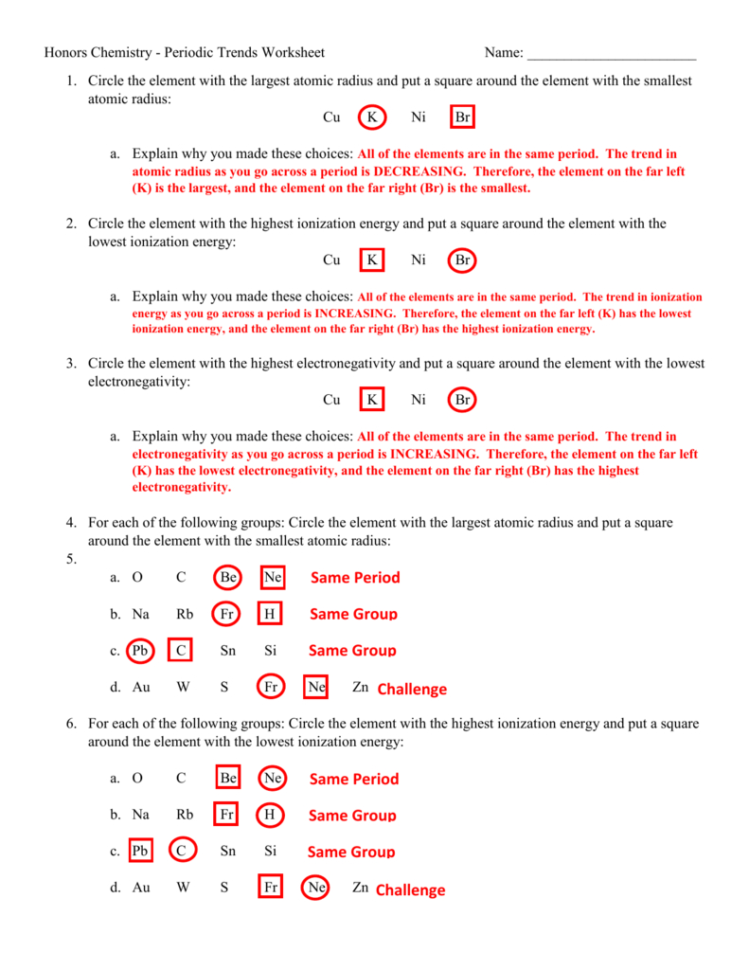 Honors Chemistry - Periodic Trends Worksheet Name: _______________________

1. Circle the element with the largest atomic radius and put a square around the element with the smallest atomic radius:

Cu K Ni Br

a. Explain why you made these choices: All of the elements are in the same period. The trend in atomic radius as you go across a period is DECREASING. Therefore, the element on the far left (K) is the largest, and the element on the far right (Br) is the smallest.

2. Circle the element with the highest ionization energy and put a square around the element with the lowest ionization energy:

Cu K Ni Br

a. Explain why you made these choices: All of the elements are in the same period. The trend in ionization energy as you go across a period is INCREASING. Therefore, the element on the far left (K) has the lowest ionization energy, and the element on the far right (Br) has the highest ionization energy.

3. Circle the element with the highest electronegativity and put a square around the element with the lowest electronegativity:

Cu K Ni Br

a. Explain why you made these choices: All of the elements are in the same period. The trend in electronegativity as you go across a period is INCREASING. Therefore, the element on the far left (K) has the lowest electronegativity, and the element on the far right (Br) has the highest electronegativity.

4. For each of the following groups: Circle the element with the largest atomic radius and put a square around the element with the smallest atomic radius:

5.

a. O C Be Ne Same Period

b. Na Rb Fr H Same Group

c. Pb C Sn Si Same Group

d. Au W S Fr Ne Zn Challenge

6. For each of the following groups: Circle the element with the highest ionization energy and put a square around the element with the lowest ionization energy:

a. O C Be Ne Same Period

b. Na Rb Fr H Same Group

c. Pb C Sn Si Same Group

d. Au W S Fr Ne Zn Challenge