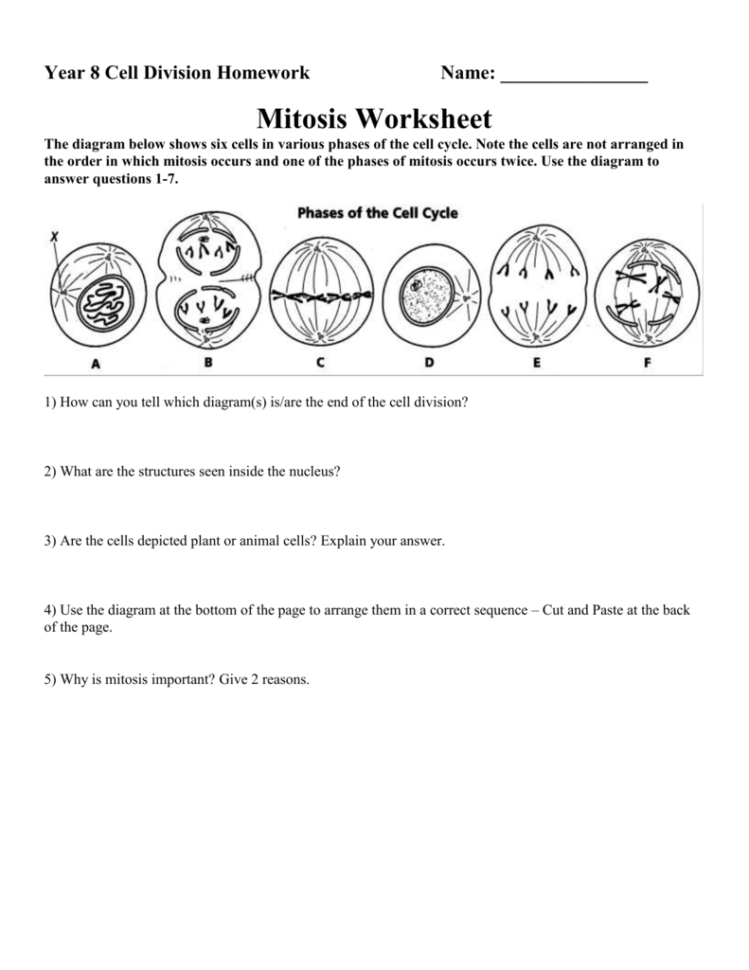 Year 8 Cell Division Homework Name: ________________

Mitosis Worksheet

The diagram below shows six cells in various phases of the cell cycle. Note the cells are not arranged in the order in which mitosis occurs and one of the phases of mitosis occurs twice. Use the diagram to answer questions 1-7.

Phases of the Cell Cycle

X

A B C D E F

1) How can you tell which diagram(s) is/are the end of the cell division?

2) What are the structures seen inside the nucleus?

3) Are the cells depicted plant or animal cells? Explain your answer.

4) Use the diagram at the bottom of the page to arrange them in a correct sequence – Cut and Paste at the back of the page.

5) Why is mitosis important? Give 2 reasons.