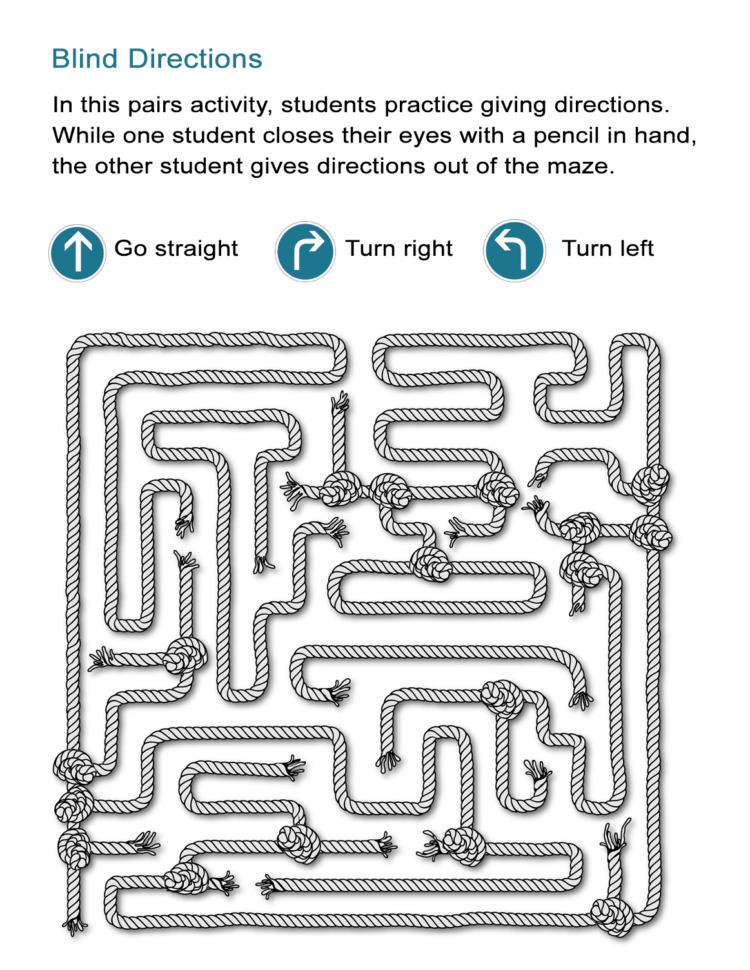 Blind Directions

In this pairs activity, students practice giving directions. While one student closes their eyes with a pencil in hand, the other student gives directions out of the maze.

Go straight

Turn right

Turn left