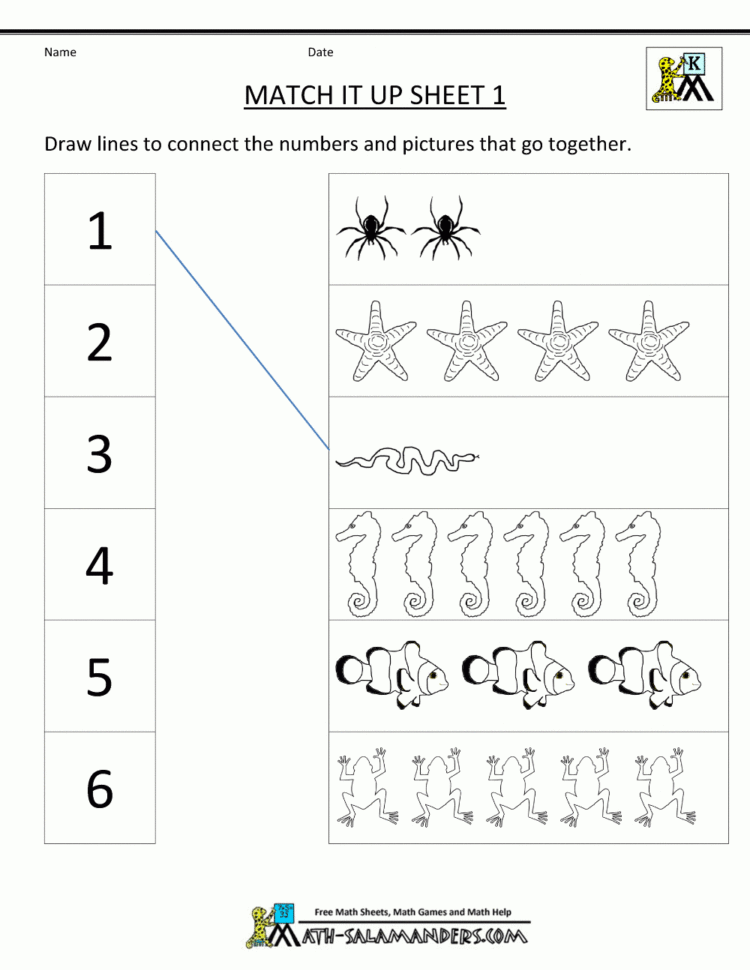 Name Date

K

MATCH IT UP SHEET 1

Draw lines to connect the numbers and pictures that go together.

1

2

3

4

5

6

Free Math Sheets, Math Games and Math Help
MATH-SALAMANDERS.COM