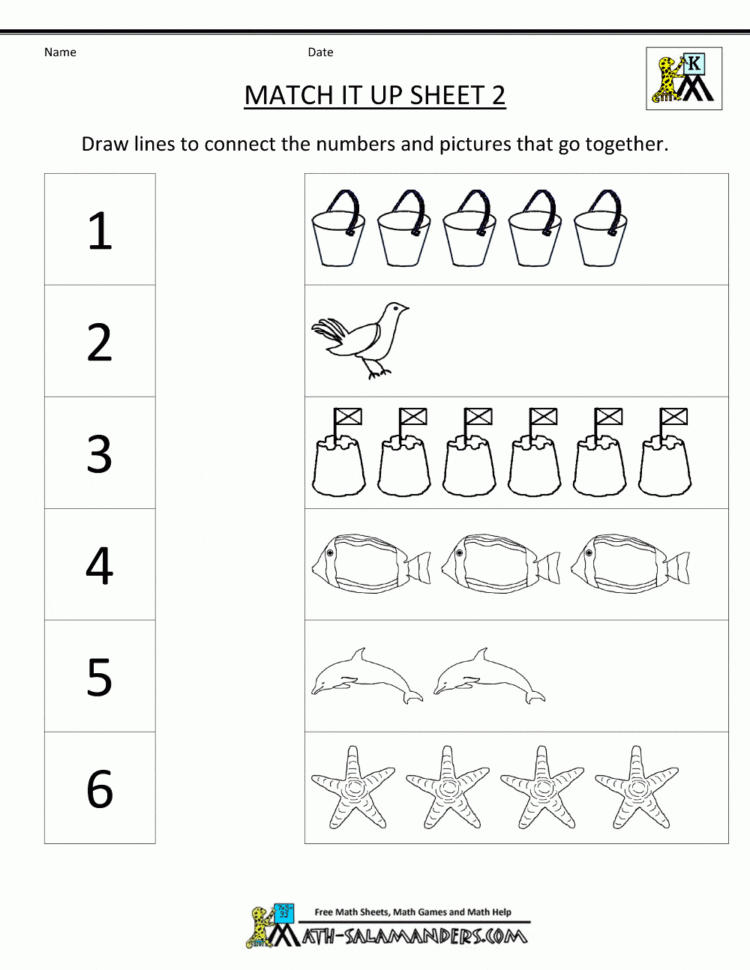 Name

Date

K

MATCH IT UP SHEET 2

Draw lines to connect the numbers and pictures that go together.

1

2

3

4

5

6

Free Math Sheets, Math Games and Math Help

MATH-SALAMANDERS.COM