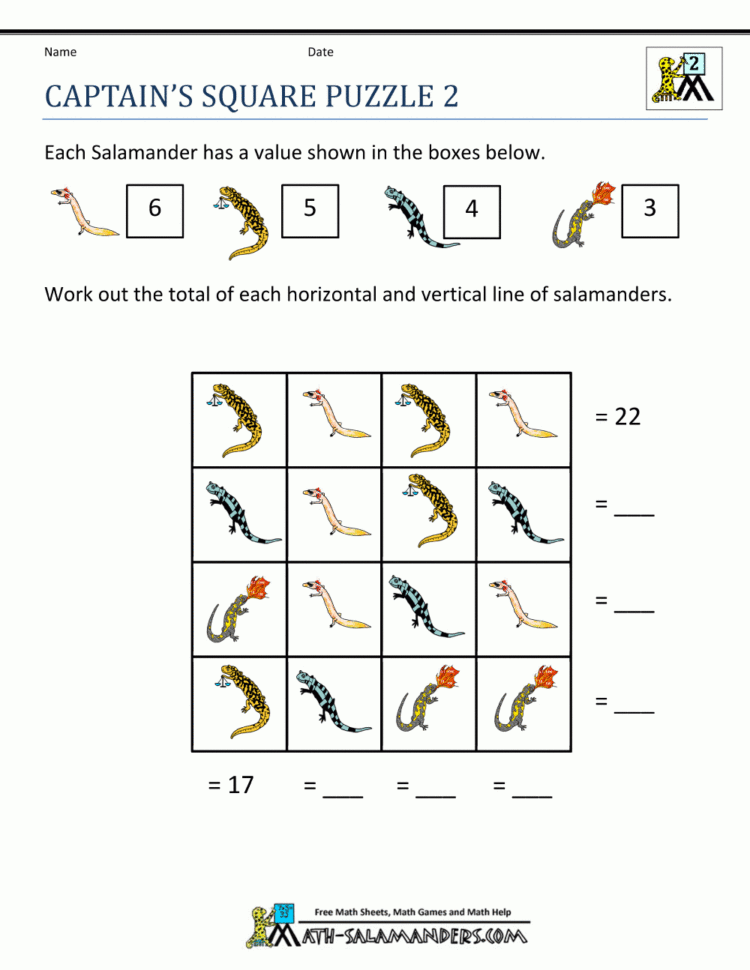 Name Date

2

CAPTAIN'S SQUARE PUZZLE 2

Each Salamander has a value shown in the boxes below.

6 5 4 3

Work out the total of each horizontal and vertical line of salamanders.

= 22

= ___

= ___

= ___

= 17 = ___ = ___ = ___

Free Math Sheets, Math Games and Math Help

MATH-SALAMANDERS.COM