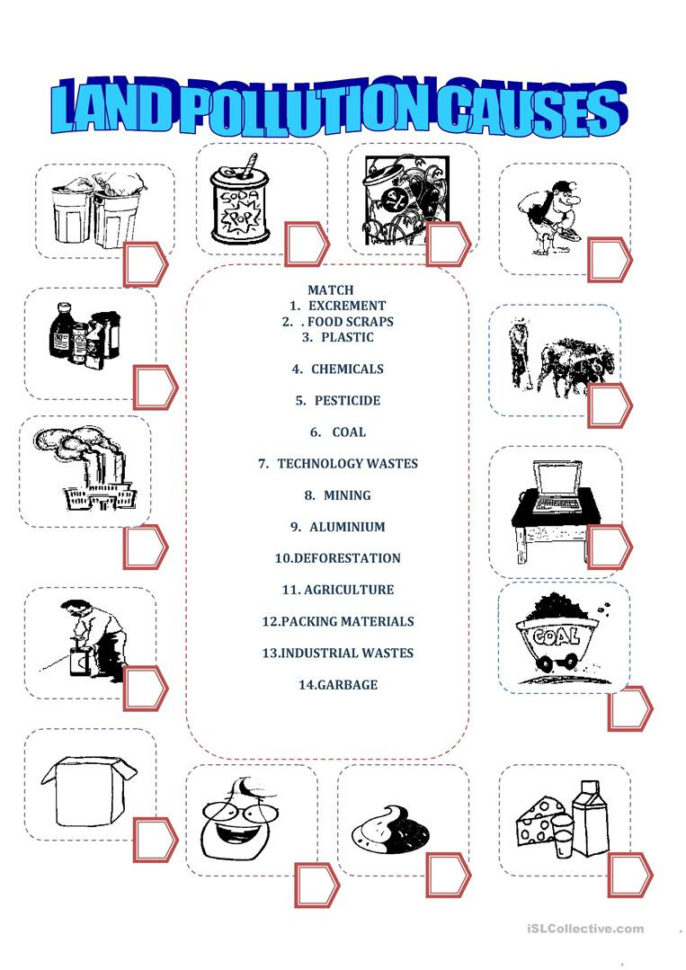 LAND POLLUTION CAUSES

SODA POP

MATCH
1. EXCREMENT
2. . FOOD SCRAPS
3. PLASTIC

4. CHEMICALS

5. PESTICIDE

6. COAL

7. TECHNOLOGY WASTES

8. MINING

9. ALUMINIUM

10.DEFORESTATION

11. AGRICULTURE

12.PACKING MATERIALS

13.INDUSTRIAL WASTES

14.GARBAGE

COAL

iSLCollective.com