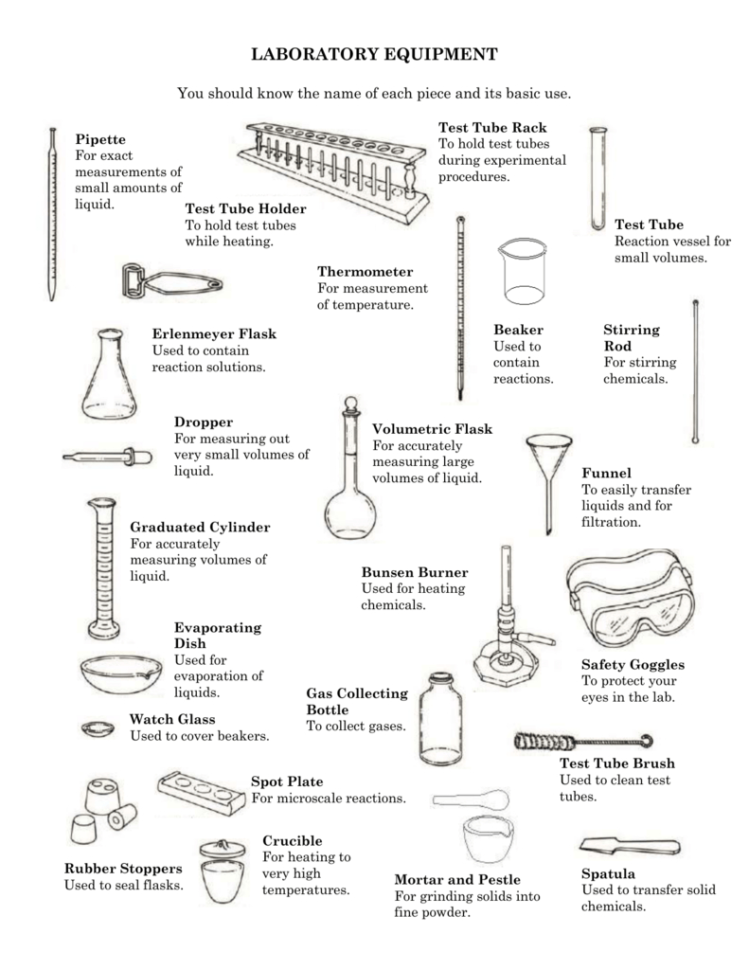 LABORATORY EQUIPMENT

You should know the name of each piece and its basic use.

Pipette
For exact measurements of small amounts of liquid.

Test Tube Rack
To hold test tubes during experimental procedures.

Test Tube Holder
To hold test tubes while heating.

Test Tube
Reaction vessel for small volumes.

Thermometer
For measurement of temperature.

Erlenmeyer Flask
Used to contain reaction solutions.

Beaker
Used to contain reactions.

Stirring Rod
For stirring chemicals.

Dropper
For measuring out very small volumes of liquid.

Volumetric Flask
For accurately measuring large volumes of liquid.

Funnel
To easily transfer liquids and for filtration.

Graduated Cylinder
For accurately measuring volumes of liquid.

Bunsen Burner
Used for heating chemicals.

Evaporating Dish
Used for evaporation of liquids.

Safety Goggles
To protect your eyes in the lab.

Gas Collecting Bottle
To collect gases.

Watch Glass
Used to cover beakers.

Test Tube Brush
Used to clean test tubes.

Spot Plate
For microscale reactions.

Crucible
For heating to very high temperatures.

Rubber Stoppers
Used to seal flasks.

Mortar and Pestle
For grinding solids into fine powder.

Spatula
Used to transfer solid chemicals.