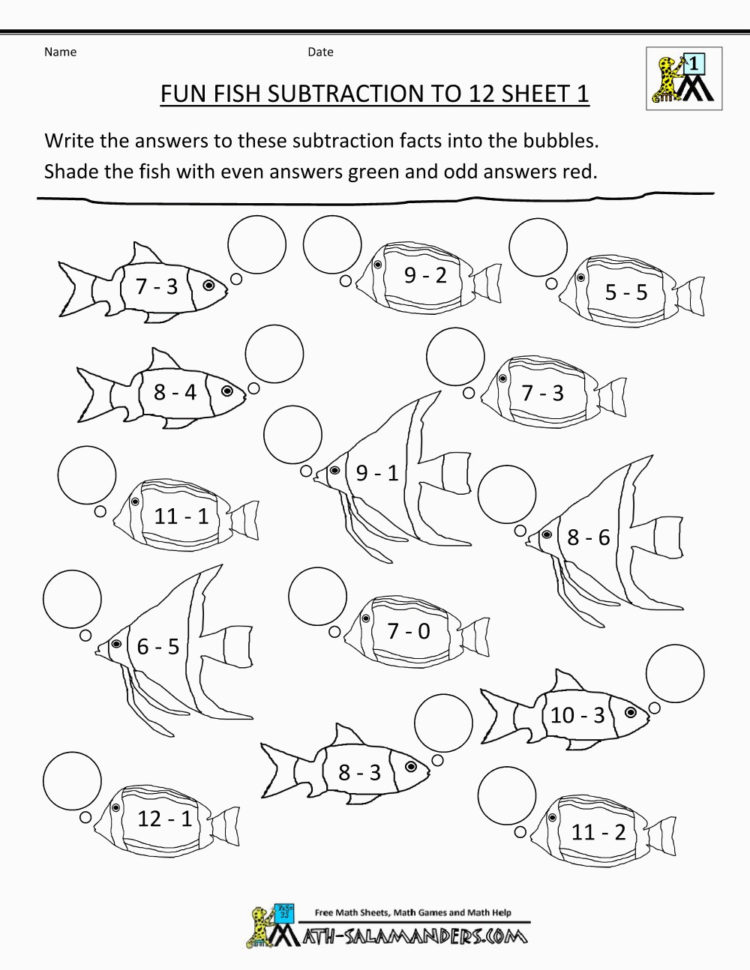 Name

Date

1

FUN FISH SUBTRACTION TO 12 SHEET 1

Write the answers to these subtraction facts into the bubbles.
Shade the fish with even answers green and odd answers red.

7 - 3

9 - 2

5 - 5

8 - 4

7 - 3

9 - 1

11 - 1

8 - 6

6 - 5

7 - 0

10 - 3

8 - 3

12 - 1

11 - 2

Free Math Sheets, Math Games and Math Help

MATH-SALAMANDERS.COM