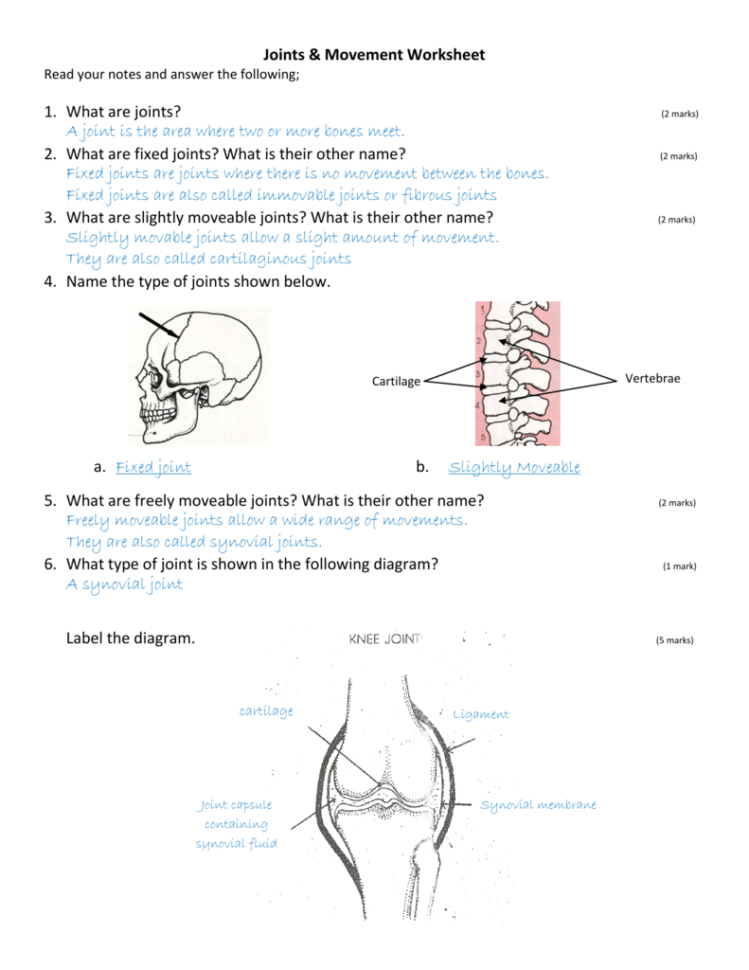 Joints & Movement Worksheet

Read your notes and answer the following;

1. What are joints? (2 marks)
A joint is the area where two or more bones meet.

2. What are fixed joints? What is their other name? (2 marks)
Fixed joints are joints where there is no movement between the bones.
Fixed joints are also called immovable joints or fibrous joints

3. What are slightly moveable joints? What is their other name? (2 marks)
Slightly movable joints allow a slight amount of movement.
They are also called cartilaginous joints

4. Name the type of joints shown below.

1
2
3
4
5

Cartilage

Vertebrae

a. Fixed joint

b. Slightly Moveable

5. What are freely moveable joints? What is their other name? (2 marks)
Freely moveable joints allow a wide range of movements.
They are also called synovial joints.

6. What type of joint is shown in the following diagram? (1 mark)
A synovial joint

Label the diagram. (5 marks)

KNEE JOINT

cartilage

Ligament

Joint capsule containing synovial fluid

Synovial membrane