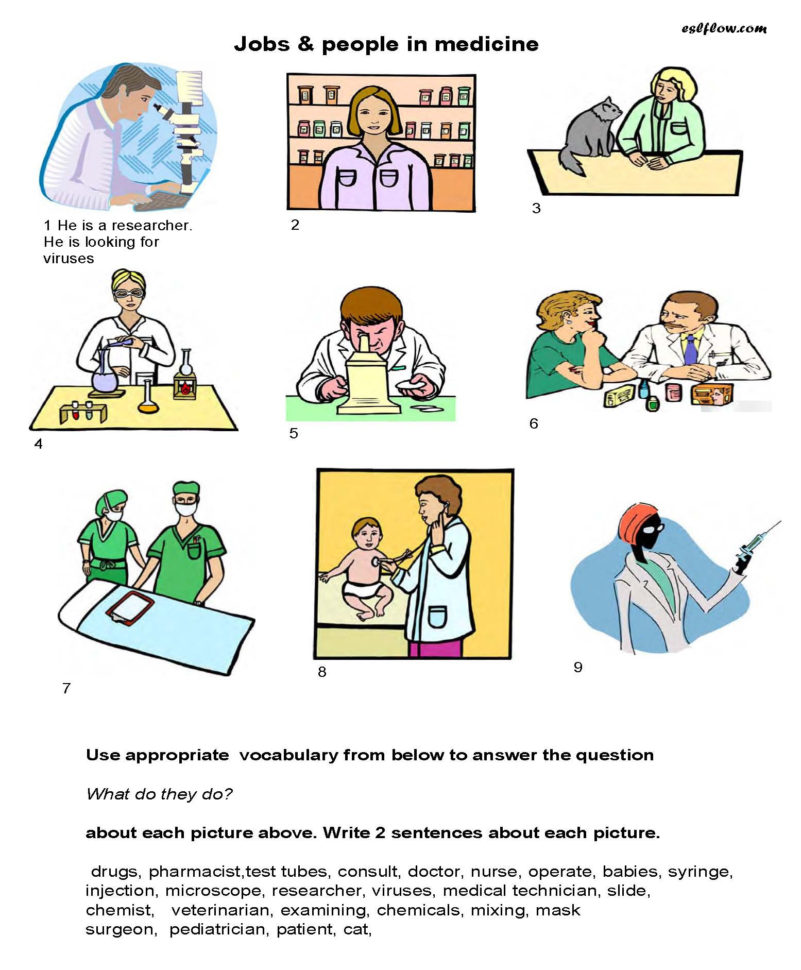 eslflow.com

Jobs & people in medicine

1 He is a researcher. He is looking for viruses

2

3

4

5

6

7

8

9

Use appropriate vocabulary from below to answer the question

What do they do?

about each picture above. Write 2 sentences about each picture.

drugs, pharmacist,test tubes, consult, doctor, nurse, operate, babies, syringe, injection, microscope, researcher, viruses, medical technician, slide, chemist, veterinarian, examining, chemicals, mixing, mask surgeon, pediatrician, patient, cat,