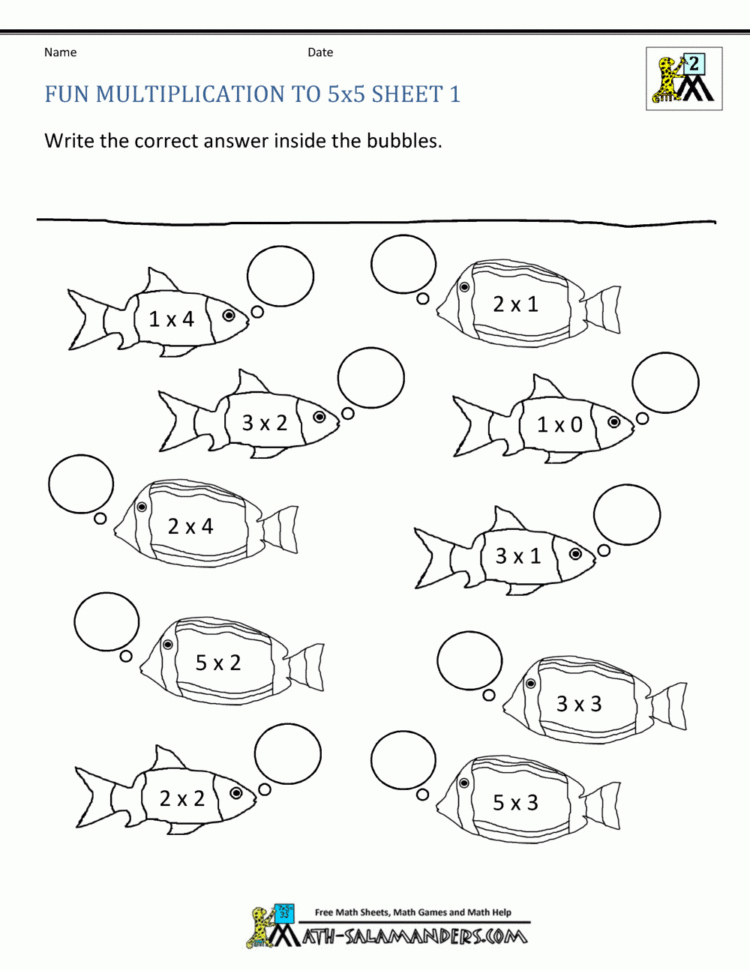 Name Date

2

FUN MULTIPLICATION TO 5x5 SHEET 1

Write the correct answer inside the bubbles.

1 x 4

2 x 1

3 x 2

1 x 0

2 x 4

3 x 1

5 x 2

3 x 3

2 x 2

5 x 3

Free Math Sheets, Math Games and Math Help
MATH-SALAMANDERS.COM