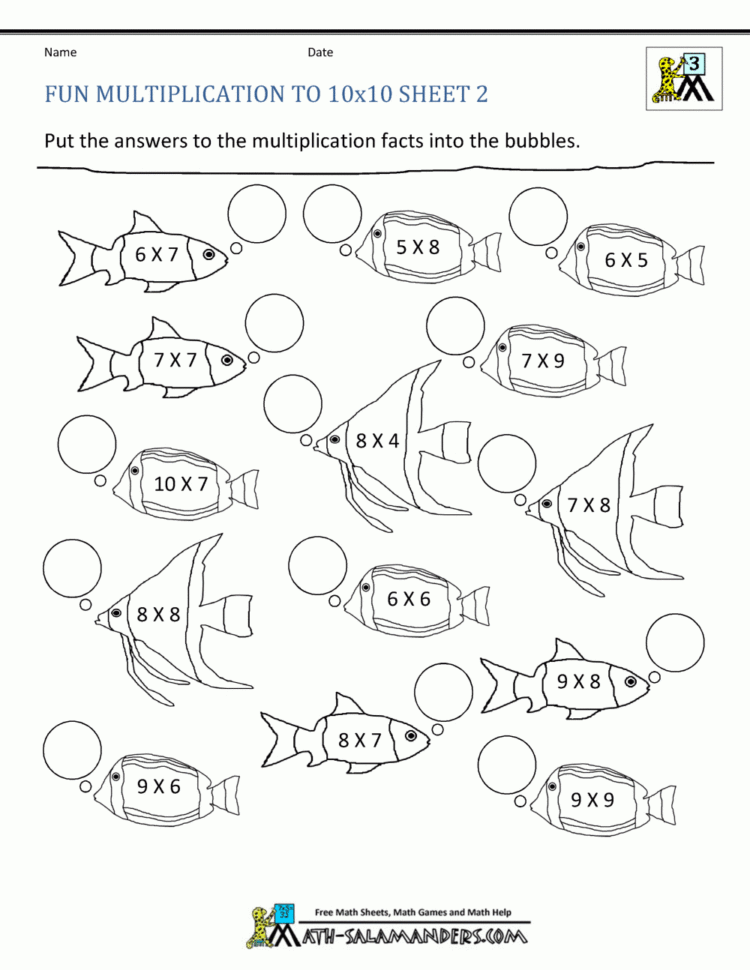 Name Date

3

FUN MULTIPLICATION TO 10x10 SHEET 2

Put the answers to the multiplication facts into the bubbles.

6 X 7

5 X 8

6 X 5

7 X 7

7 X 9

8 X 4

10 X 7

7 X 8

8 X 8

6 X 6

9 X 8

8 X 7

9 X 6

9 X 9

Free Math Sheets, Math Games and Math Help

MATH-SALAMANDERS.COM