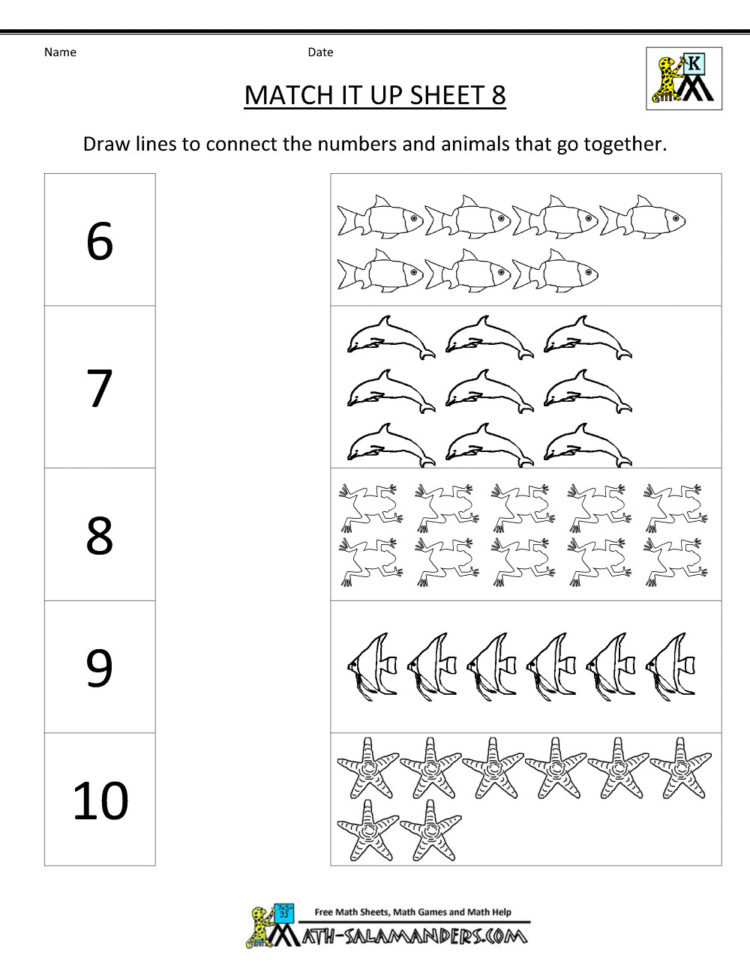 Name Date

K

MATCH IT UP SHEET 8

Draw lines to connect the numbers and animals that go together.

6

7

8

9

10

Free Math Sheets, Math Games and Math Help

MATH-SALAMANDERS.COM