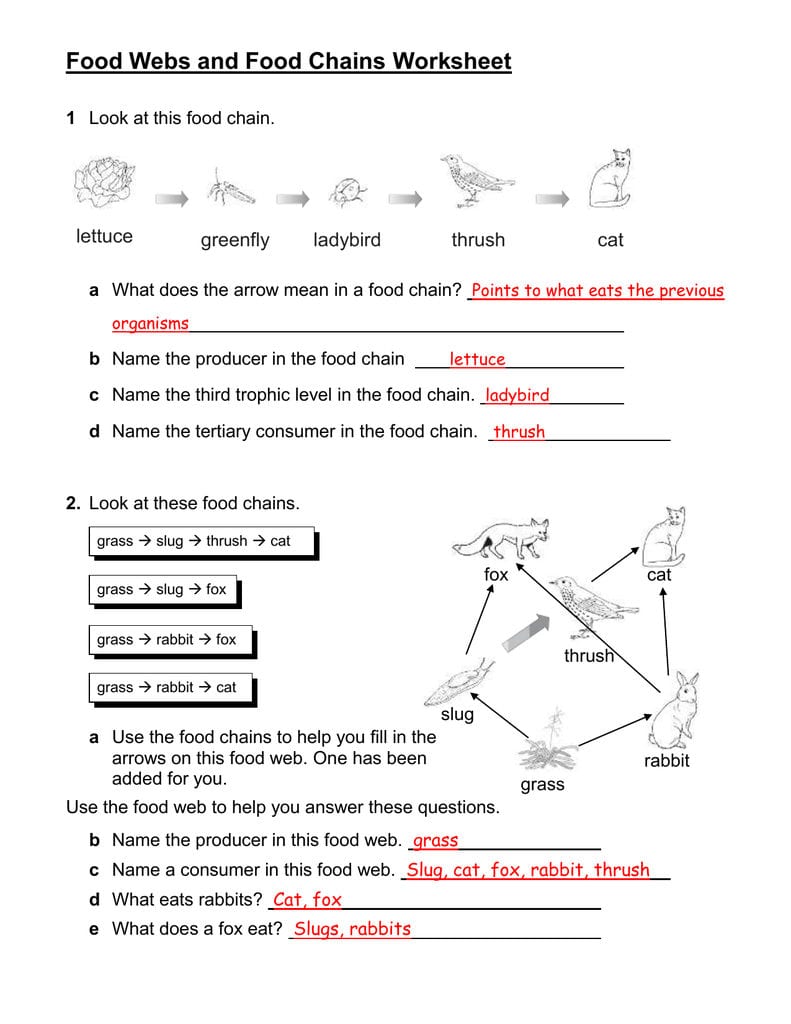 Food Webs and Food Chains Worksheet

1 Look at this food chain.

lettuce greenfly ladybird thrush cat

a What does the arrow mean in a food chain? Points to what eats the previous organisms

b Name the producer in the food chain lettuce

c Name the third trophic level in the food chain. ladybird

d Name the tertiary consumer in the food chain. thrush

2. Look at these food chains.

grass → slug → thrush → cat

grass → slug → fox

grass → rabbit → fox

grass → rabbit → cat

fox cat thrush slug rabbit grass

a Use the food chains to help you fill in the arrows on this food web. One has been added for you.

Use the food web to help you answer these questions.

b Name the producer in this food web. grass

c Name a consumer in this food web. Slug, cat, fox, rabbit, thrush

d What eats rabbits? Cat, fox

e What does a fox eat? Slugs, rabbits