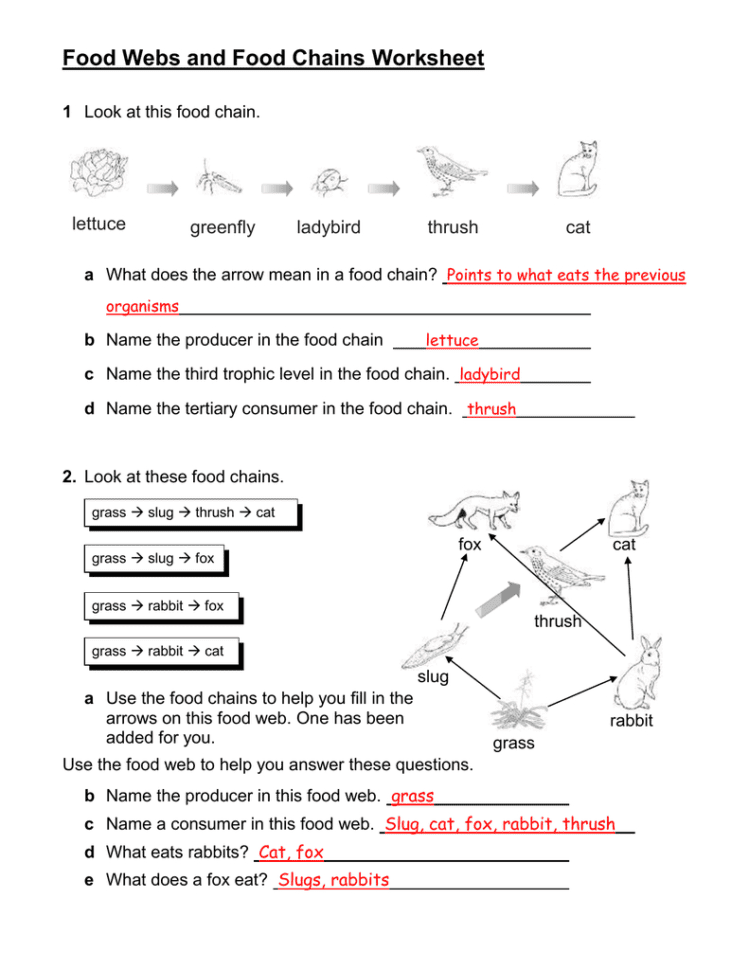 Food Webs and Food Chains Worksheet

1 Look at this food chain.

lettuce greenfly ladybird thrush cat

a What does the arrow mean in a food chain? Points to what eats the previous organisms

b Name the producer in the food chain lettuce

c Name the third trophic level in the food chain. ladybird

d Name the tertiary consumer in the food chain. thrush

2. Look at these food chains.

grass → slug → thrush → cat

grass → slug → fox

grass → rabbit → fox

grass → rabbit → cat

fox

cat

thrush

slug

rabbit

grass

a Use the food chains to help you fill in the arrows on this food web. One has been added for you.

Use the food web to help you answer these questions.

b Name the producer in this food web. grass

c Name a consumer in this food web. Slug, cat, fox, rabbit, thrush

d What eats rabbits? Cat, fox

e What does a fox eat? Slugs, rabbits