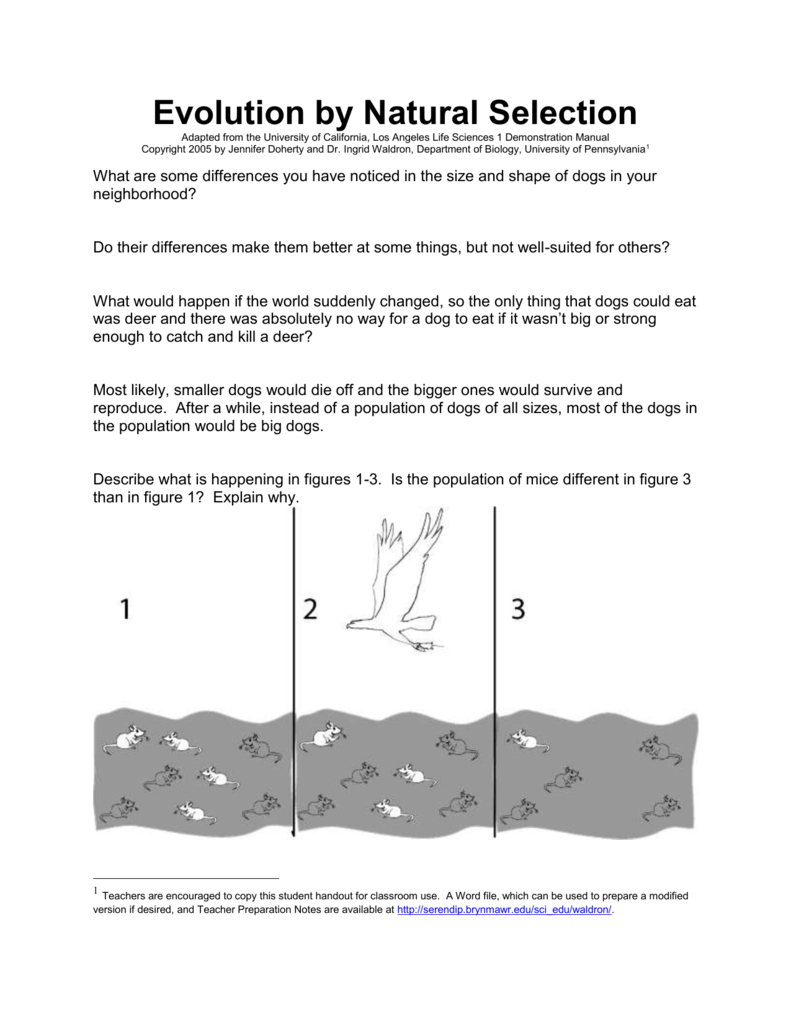 Evolution by Natural Selection

Adapted from the University of California, Los Angeles Life Sciences 1 Demonstration Manual
Copyright 2005 by Jennifer Doherty and Dr. Ingrid Waldron, Department of Biology, University of Pennsylvania$^1$

What are some differences you have noticed in the size and shape of dogs in your neighborhood?

Do their differences make them better at some things, but not well-suited for others?

What would happen if the world suddenly changed, so the only thing that dogs could eat was deer and there was absolutely no way for a dog to eat if it wasn't big or strong enough to catch and kill a deer?

Most likely, smaller dogs would die off and the bigger ones would survive and reproduce. After a while, instead of a population of dogs of all sizes, most of the dogs in the population would be big dogs.

Describe what is happening in figures 1-3. Is the population of mice different in figure 3 than in figure 1? Explain why.

1

2

3

$^1$ Teachers are encouraged to copy this student handout for classroom use. A Word file, which can be used to prepare a modified version if desired, and Teacher Preparation Notes are available at http://serendip.brynmawr.edu/sci_edu/waldron/.