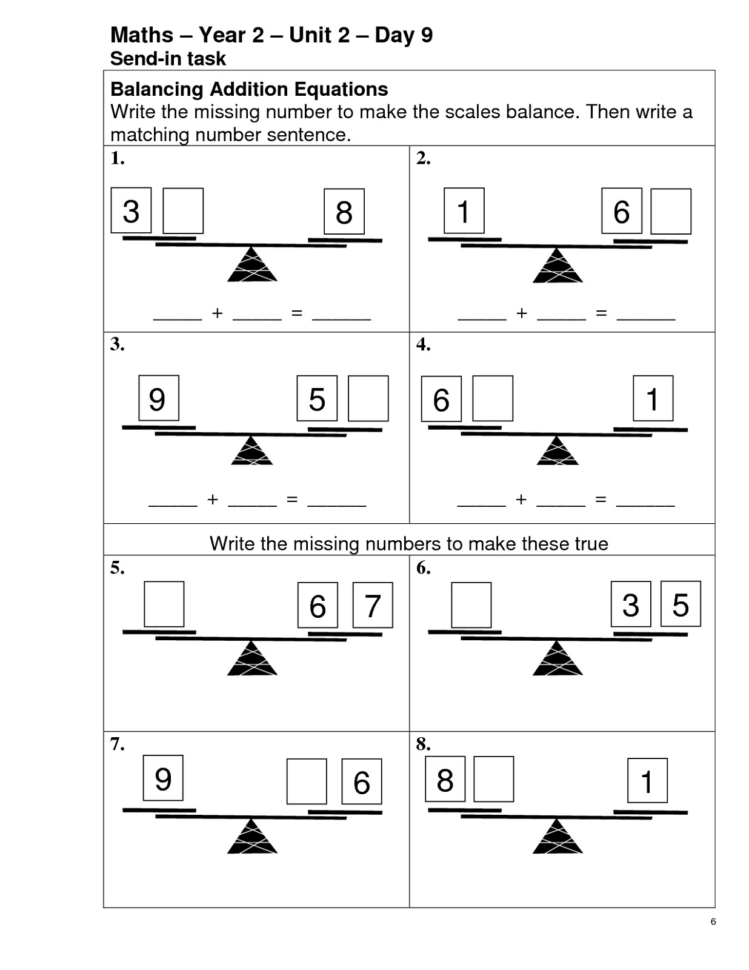 Maths – Year 2 – Unit 2 – Day 9
Send-in task

Balancing Addition Equations
Write the missing number to make the scales balance. Then write a matching number sentence.

1.
3 8
_____ + _____ = ______

2.
1 6
_____ + _____ = ______

3.
9 5
_____ + _____ = ______

4.
6 1
_____ + _____ = ______

Write the missing numbers to make these true

5.
6 7

6.
3 5

7.
9 6

8.
8 1

6