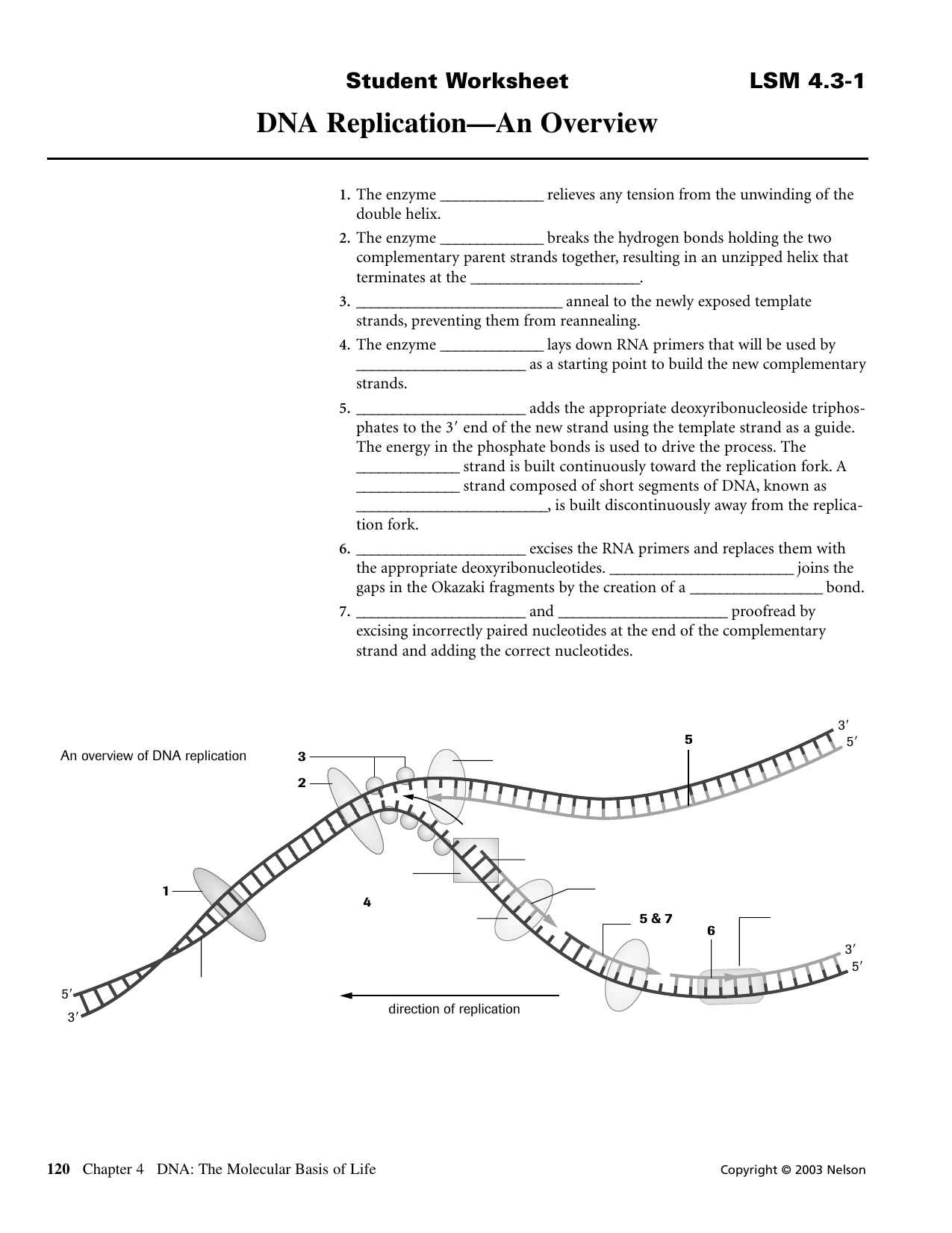 Student Worksheet LSM 4.3-1

DNA Replication—An Overview

1. The enzyme _____________ relieves any tension from the unwinding of the double helix.

2. The enzyme _____________ breaks the hydrogen bonds holding the two complementary parent strands together, resulting in an unzipped helix that terminates at the _____________________.

3. __________________________ anneal to the newly exposed template strands, preventing them from reannealing.

4. The enzyme _____________ lays down RNA primers that will be used by _____________________ as a starting point to build the new complementary strands.

5. _____________________ adds the appropriate deoxyribonucleoside triphosphates to the 3′ end of the new strand using the template strand as a guide. The energy in the phosphate bonds is used to drive the process. The _____________ strand is built continuously toward the replication fork. A _____________ strand composed of short segments of DNA, known as ________________________, is built discontinuously away from the replication fork.

6. _____________________ excises the RNA primers and replaces them with the appropriate deoxyribonucleotides. _______________________ joins the gaps in the Okazaki fragments by the creation of a ________________ bond.

7. _____________________ and _____________________ proofread by excising incorrectly paired nucleotides at the end of the complementary strand and adding the correct nucleotides.

An overview of DNA replication

3
2
1
4
5
5 & 7
6
3′
5′
3′
5′
5′
3′
direction of replication

120 Chapter 4 DNA: The Molecular Basis of Life Copyright © 2003 Nelson