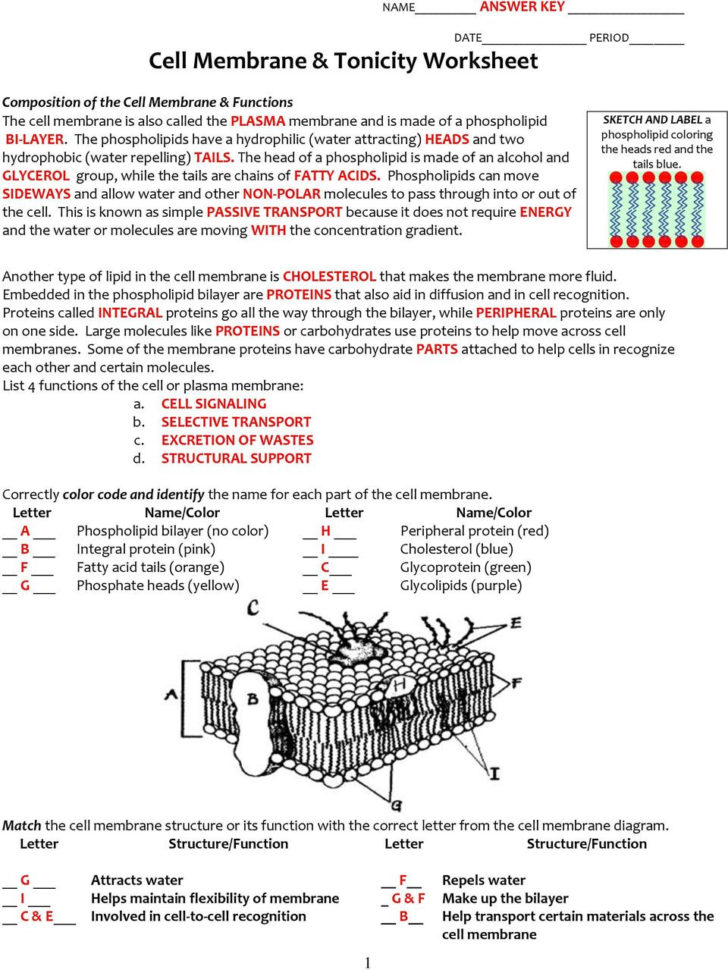 NAME_________ ANSWER KEY _________________

DATE________________ PERIOD________

Cell Membrane & Tonicity Worksheet

Composition of the Cell Membrane & Functions

The cell membrane is also called the PLASMA membrane and is made of a phospholipid BI-LAYER. The phospholipids have a hydrophilic (water attracting) HEADS and two hydrophobic (water repelling) TAILS. The head of a phospholipid is made of an alcohol and GLYCEROL group, while the tails are chains of FATTY ACIDS. Phospholipids can move SIDEWAYS and allow water and other NON-POLAR molecules to pass through into or out of the cell. This is known as simple PASSIVE TRANSPORT because it does not require ENERGY and the water or molecules are moving WITH the concentration gradient.

SKETCH AND LABEL a phospholipid coloring the heads red and the tails blue.

Another type of lipid in the cell membrane is CHOLESTEROL that makes the membrane more fluid. Embedded in the phospholipid bilayer are PROTEINS that also aid in diffusion and in cell recognition. Proteins called INTEGRAL proteins go all the way through the bilayer, while PERIPHERAL proteins are only on one side. Large molecules like PROTEINS or carbohydrates use proteins to help move across cell membranes. Some of the membrane proteins have carbohydrate PARTS attached to help cells in recognize each other and certain molecules.

List 4 functions of the cell or plasma membrane:

a. CELL SIGNALING
b. SELECTIVE TRANSPORT
c. EXCRETION OF WASTES
d. STRUCTURAL SUPPORT

Correctly color code and identify the name for each part of the cell membrane.

| Letter | Name/Color | Letter | Name/Color |
|---|---|---|---|
| __ A ___ | Phospholipid bilayer (no color) | __ H ___ | Peripheral protein (red) |
| __ B ___ | Integral protein (pink) | __ I ____ | Cholesterol (blue) |
| __ F ___ | Fatty acid tails (orange) | __ C___ | Glycoprotein (green) |
| __ G ___ | Phosphate heads (yellow) | __ E ___ | Glycolipids (purple) |

C
E
A
B
H
F
I
G

Match the cell membrane structure or its function with the correct letter from the cell membrane diagram.

| Letter | Structure/Function | Letter | Structure/Function |
|---|---|---|---|
| __ G ___ | Attracts water | __ F__ | Repels water |
| __ I ___ | Helps maintain flexibility of membrane | _ G & F | Make up the bilayer |
| __ C & E___ | Involved in cell-to-cell recognition | __ B__ | Help transport certain materials across the cell membrane |

1