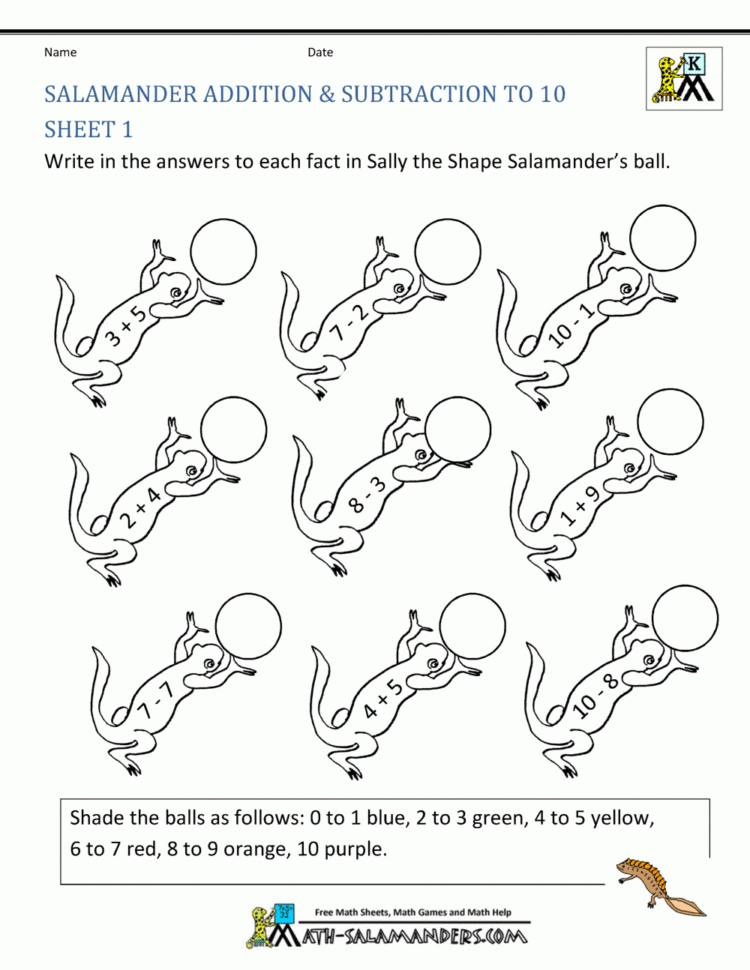 Name Date

K

SALAMANDER ADDITION & SUBTRACTION TO 10

SHEET 1

Write in the answers to each fact in Sally the Shape Salamander's ball.

$3 + 5$

$7 - 2$

$10 - 1$

$2 + 4$

$8 - 3$

$1 + 9$

$7 - 7$

$4 + 5$

$10 - 8$

Shade the balls as follows: 0 to 1 blue, 2 to 3 green, 4 to 5 yellow, 6 to 7 red, 8 to 9 orange, 10 purple.

Free Math Sheets, Math Games and Math Help

MATH-SALAMANDERS.COM