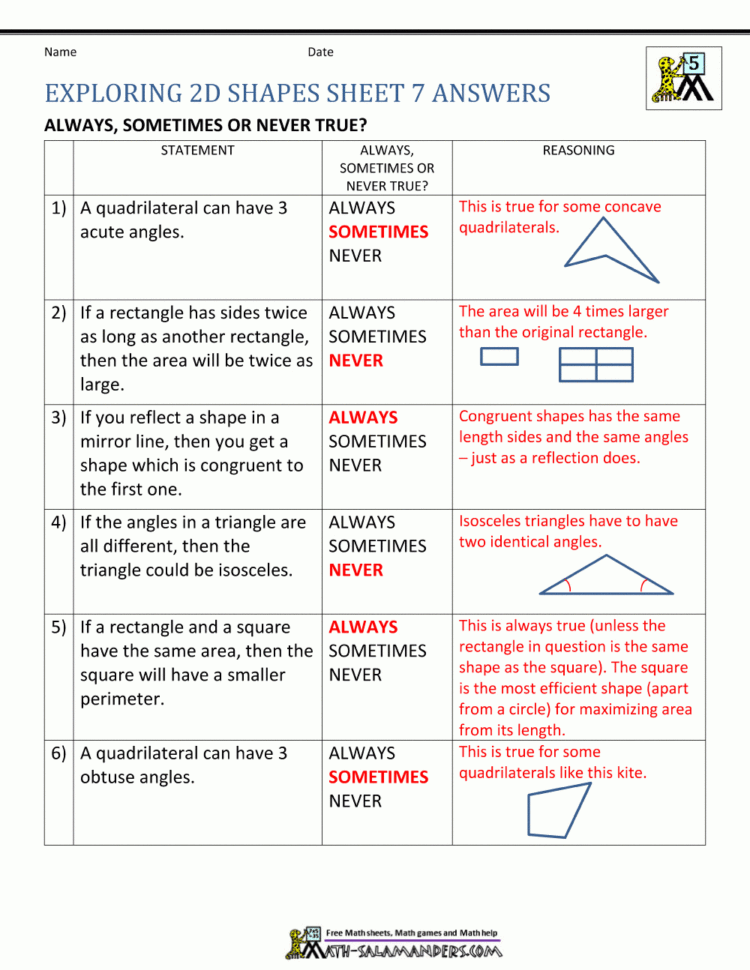 Name Date

5

EXPLORING 2D SHAPES SHEET 7 ANSWERS

ALWAYS, SOMETIMES OR NEVER TRUE?

| | STATEMENT | ALWAYS, SOMETIMES OR NEVER TRUE? | REASONING |
|---|---|---|---|
| 1) | A quadrilateral can have 3 acute angles. | ALWAYS SOMETIMES NEVER | This is true for some concave quadrilaterals. |
| 2) | If a rectangle has sides twice as long as another rectangle, then the area will be twice as large. | ALWAYS SOMETIMES NEVER | The area will be 4 times larger than the original rectangle. |
| 3) | If you reflect a shape in a mirror line, then you get a shape which is congruent to the first one. | ALWAYS SOMETIMES NEVER | Congruent shapes has the same length sides and the same angles – just as a reflection does. |
| 4) | If the angles in a triangle are all different, then the triangle could be isosceles. | ALWAYS SOMETIMES NEVER | Isosceles triangles have to have two identical angles. |
| 5) | If a rectangle and a square have the same area, then the square will have a smaller perimeter. | ALWAYS SOMETIMES NEVER | This is always true (unless the rectangle in question is the same shape as the square). The square is the most efficient shape (apart from a circle) for maximizing area from its length. |
| 6) | A quadrilateral can have 3 obtuse angles. | ALWAYS SOMETIMES NEVER | This is true for some quadrilaterals like this kite. |

Free Math sheets, Math games and Math help
MATH-SALAMANDERS.COM