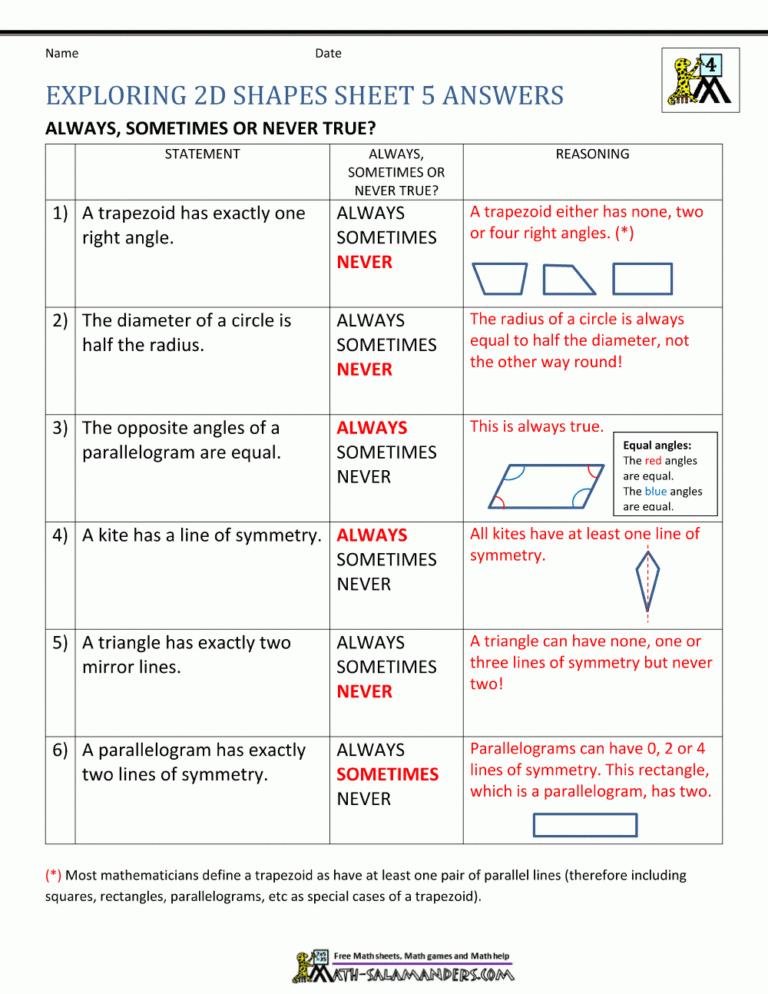 Name Date

4

EXPLORING 2D SHAPES SHEET 5 ANSWERS

ALWAYS, SOMETIMES OR NEVER TRUE?

| | STATEMENT | ALWAYS, SOMETIMES OR NEVER TRUE? | REASONING |
|---|---|---|---|
| 1) | A trapezoid has exactly one right angle. | ALWAYS SOMETIMES NEVER | A trapezoid either has none, two or four right angles. (*) |
| 2) | The diameter of a circle is half the radius. | ALWAYS SOMETIMES NEVER | The radius of a circle is always equal to half the diameter, not the other way round! |
| 3) | The opposite angles of a parallelogram are equal. | ALWAYS SOMETIMES NEVER | This is always true. Equal angles: The red angles are equal. The blue angles are equal. |
| 4) | A kite has a line of symmetry. | ALWAYS SOMETIMES NEVER | All kites have at least one line of symmetry. |
| 5) | A triangle has exactly two mirror lines. | ALWAYS SOMETIMES NEVER | A triangle can have none, one or three lines of symmetry but never two! |
| 6) | A parallelogram has exactly two lines of symmetry. | ALWAYS SOMETIMES NEVER | Parallelograms can have 0, 2 or 4 lines of symmetry. This rectangle, which is a parallelogram, has two. |

(*) Most mathematicians define a trapezoid as have at least one pair of parallel lines (therefore including squares, rectangles, parallelograms, etc as special cases of a trapezoid).

Free Math sheets, Math games and Math help
MATH-SALAMANDERS.COM