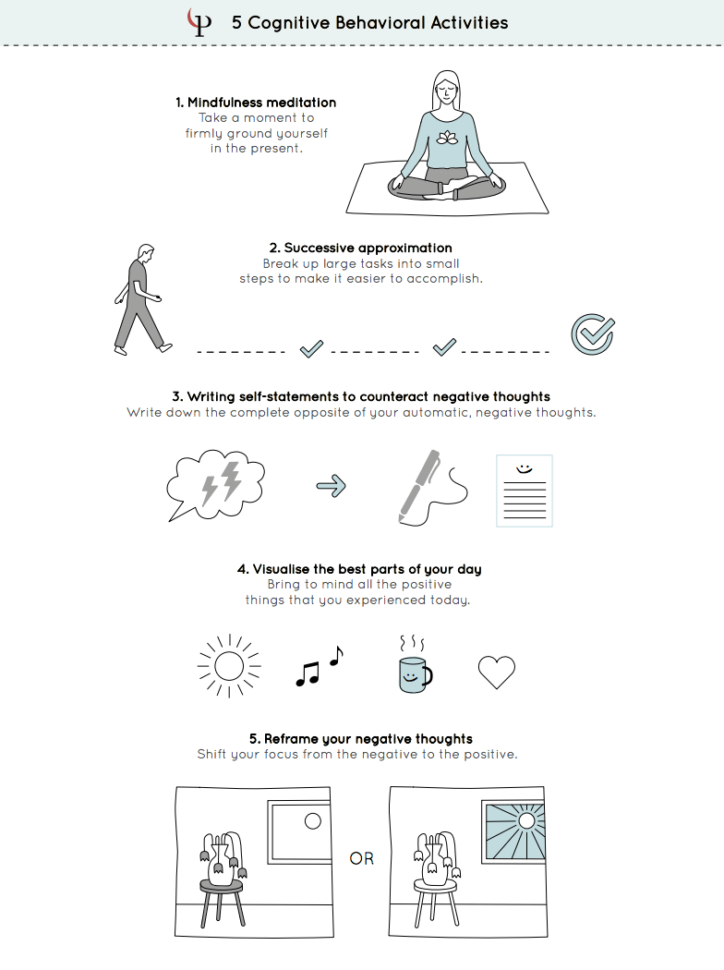 5 Cognitive Behavioral Activities

1. Mindfulness meditation
Take a moment to firmly ground yourself in the present.

2. Successive approximation
Break up large tasks into small steps to make it easier to accomplish.

3. Writing self-statements to counteract negative thoughts
Write down the complete opposite of your automatic, negative thoughts.

4. Visualise the best parts of your day
Bring to mind all the positive things that you experienced today.

5. Reframe your negative thoughts
Shift your focus from the negative to the positive.

OR