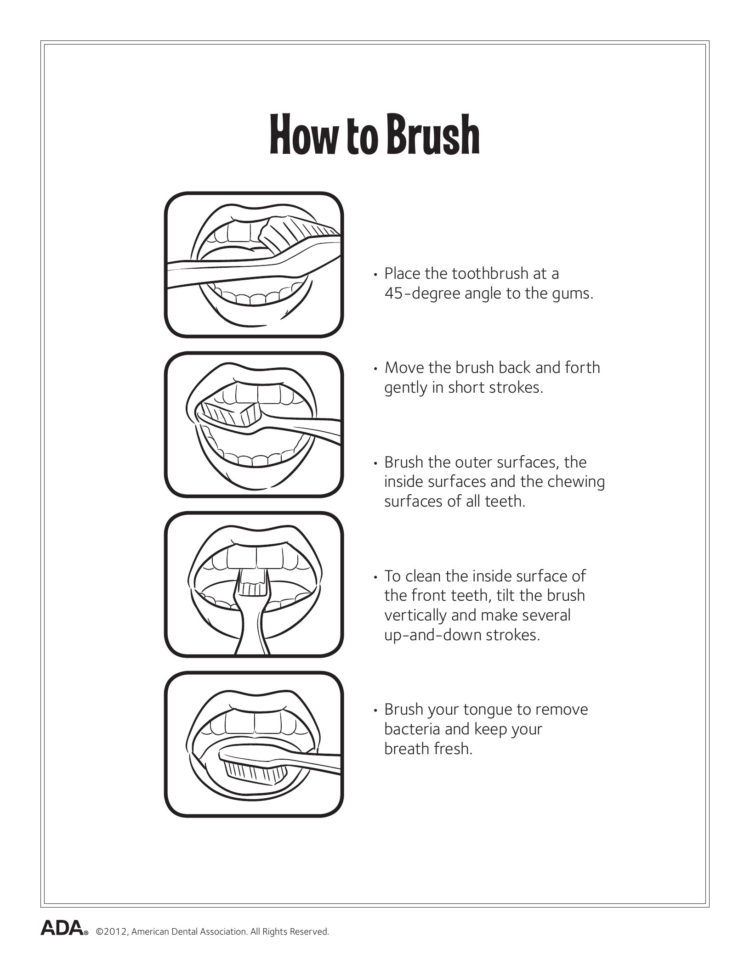 How to Brush

• Place the toothbrush at a 45-degree angle to the gums.

• Move the brush back and forth gently in short strokes.

• Brush the outer surfaces, the inside surfaces and the chewing surfaces of all teeth.

• To clean the inside surface of the front teeth, tilt the brush vertically and make several up-and-down strokes.

• Brush your tongue to remove bacteria and keep your breath fresh.

ADA® ©2012, American Dental Association. All Rights Reserved.