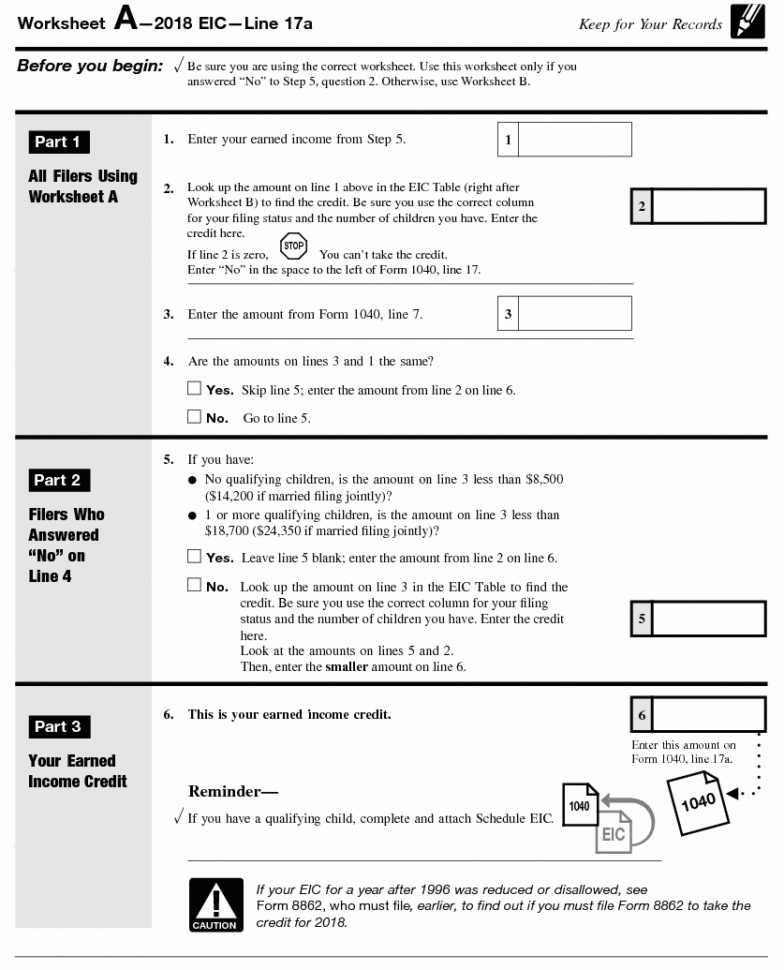 Worksheet A—2018 EIC—Line 17a

Keep for Your Records

Before you begin: √ Be sure you are using the correct worksheet. Use this worksheet only if you answered "No" to Step 5, question 2. Otherwise, use Worksheet B.

Part 1

All Filers Using Worksheet A

1. Enter your earned income from Step 5. 1

2. Look up the amount on line 1 above in the EIC Table (right after Worksheet B) to find the credit. Be sure you use the correct column for your filing status and the number of children you have. Enter the credit here. 2

If line 2 is zero, STOP You can't take the credit. Enter "No" in the space to the left of Form 1040, line 17.

3. Enter the amount from Form 1040, line 7. 3

4. Are the amounts on lines 3 and 1 the same?

☐ Yes. Skip line 5; enter the amount from line 2 on line 6.

☐ No. Go to line 5.

Part 2

Filers Who Answered "No" on Line 4

5. If you have:

● No qualifying children, is the amount on line 3 less than $8,500 ($14,200 if married filing jointly)?

● 1 or more qualifying children, is the amount on line 3 less than $18,700 ($24,350 if married filing jointly)?

☐ Yes. Leave line 5 blank; enter the amount from line 2 on line 6.

☐ No. Look up the amount on line 3 in the EIC Table to find the credit. Be sure you use the correct column for your filing status and the number of children you have. Enter the credit here. 5

Look at the amounts on lines 5 and 2.
Then, enter the smaller amount on line 6.

Part 3

Your Earned Income Credit

6. This is your earned income credit. 6

Enter this amount on Form 1040, line 17a.

1040

Reminder—

√ If you have a qualifying child, complete and attach Schedule EIC.

1040

EIC

CAUTION

If your EIC for a year after 1996 was reduced or disallowed, see Form 8862, who must file, earlier, to find out if you must file Form 8862 to take the credit for 2018.