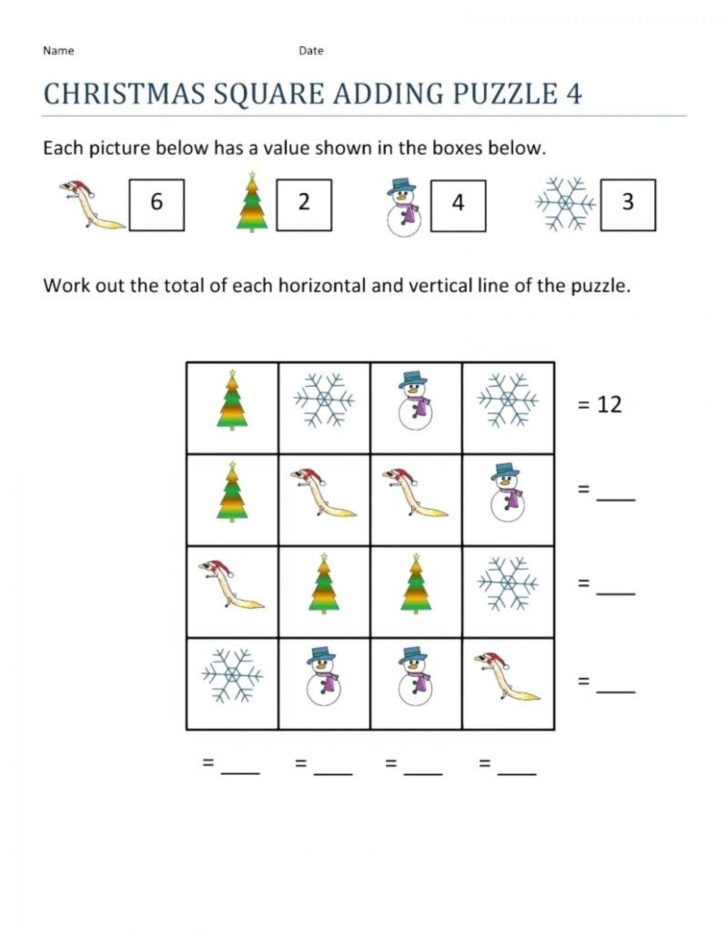 Name Date

CHRISTMAS SQUARE ADDING PUZZLE 4

Each picture below has a value shown in the boxes below.

6 2 4 3

Work out the total of each horizontal and vertical line of the puzzle.

= 12

= ___

= ___

= ___

= ___ = ___ = ___ = ___