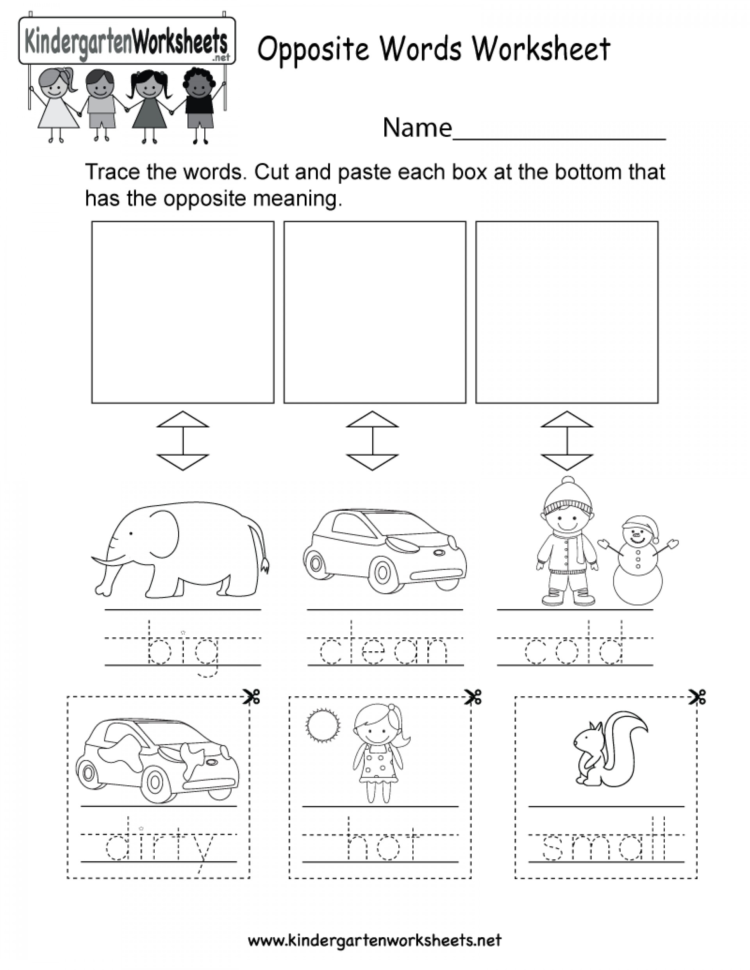 KindergartenWorksheets
.net

Opposite Words Worksheet

Name________________

Trace the words. Cut and paste each box at the bottom that has the opposite meaning.

big

clean

cold

dirty

hot

small

www.kindergartenworksheets.net