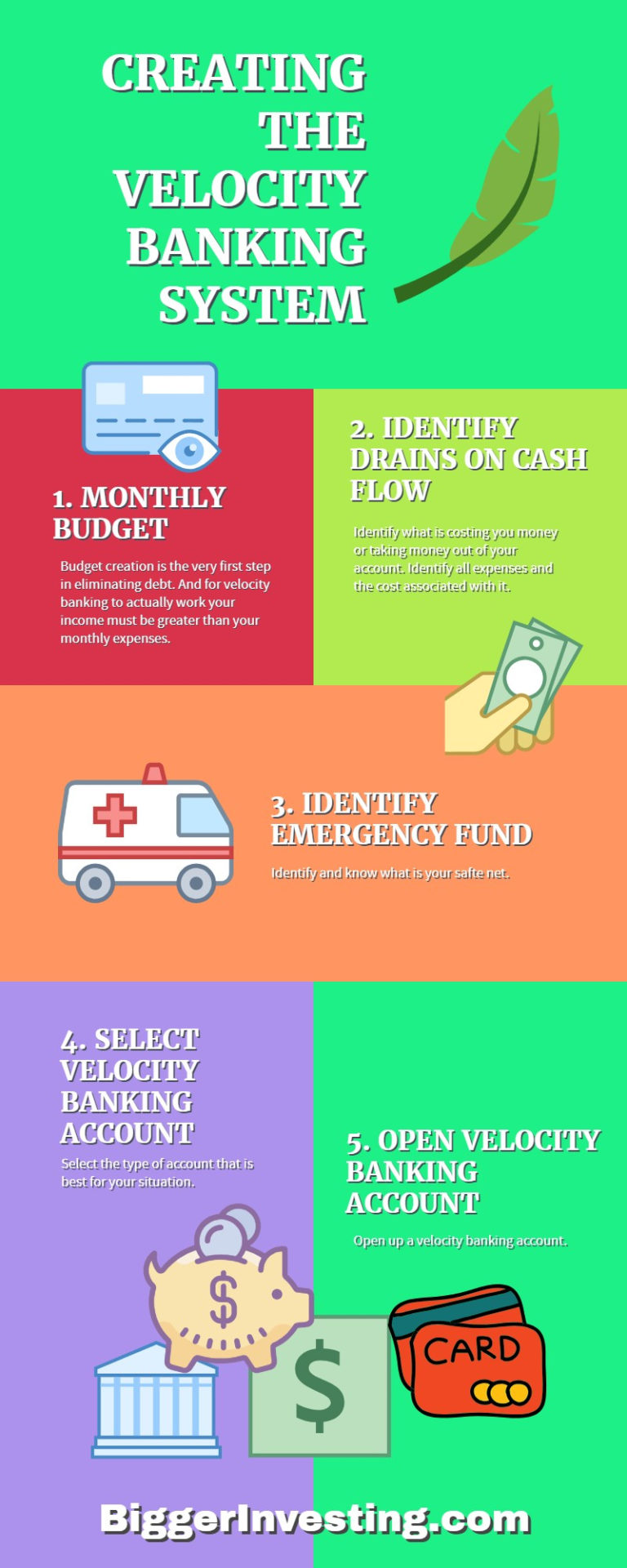 CREATING THE VELOCITY BANKING SYSTEM

1. MONTHLY BUDGET

Budget creation is the very first step in eliminating debt. And for velocity banking to actually work your income must be greater than your monthly expenses.

2. IDENTIFY DRAINS ON CASH FLOW

Identify what is costing you money or taking money out of your account. Identify all expenses and the cost associated with it.

3. IDENTIFY EMERGENCY FUND

Identify and know what is your safte net.

4. SELECT VELOCITY BANKING ACCOUNT

Select the type of account that is best for your situation.

5. OPEN VELOCITY BANKING ACCOUNT

Open up a velocity banking account.

$

$

CARD

BiggerInvesting.com