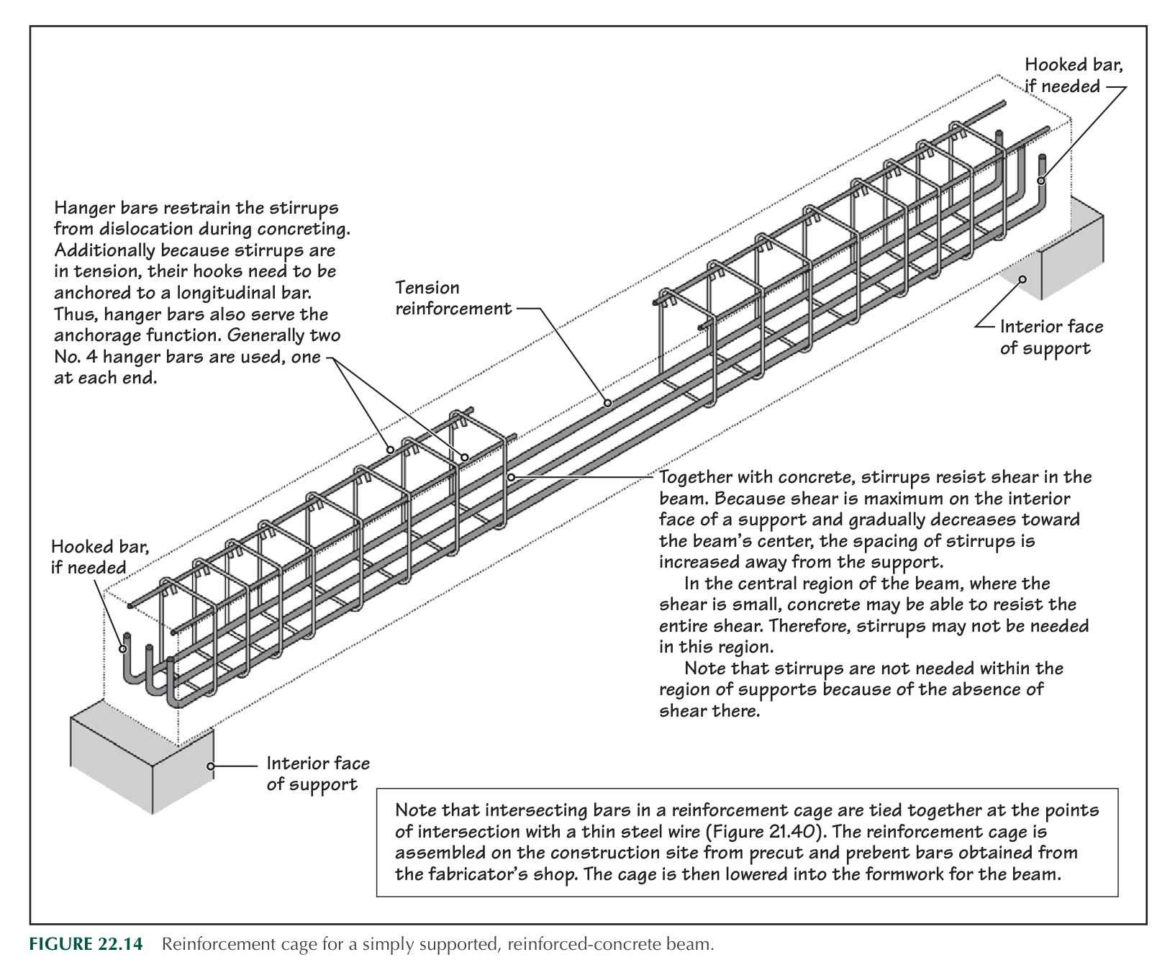 Hooked bar, if needed

Hanger bars restrain the stirrups from dislocation during concreting. Additionally because stirrups are in tension, their hooks need to be anchored to a longitudinal bar. Thus, hanger bars also serve the anchorage function. Generally two No. 4 hanger bars are used, one at each end.

Tension reinforcement

Interior face of support

Together with concrete, stirrups resist shear in the beam. Because shear is maximum on the interior face of a support and gradually decreases toward the beam's center, the spacing of stirrups is increased away from the support.

In the central region of the beam, where the shear is small, concrete may be able to resist the entire shear. Therefore, stirrups may not be needed in this region.

Note that stirrups are not needed within the region of supports because of the absence of shear there.

Hooked bar, if needed

Interior face of support

Note that intersecting bars in a reinforcement cage are tied together at the points of intersection with a thin steel wire (Figure 21.40). The reinforcement cage is assembled on the construction site from precut and prebent bars obtained from the fabricator's shop. The cage is then lowered into the formwork for the beam.

FIGURE 22.14 Reinforcement cage for a simply supported, reinforced-concrete beam.