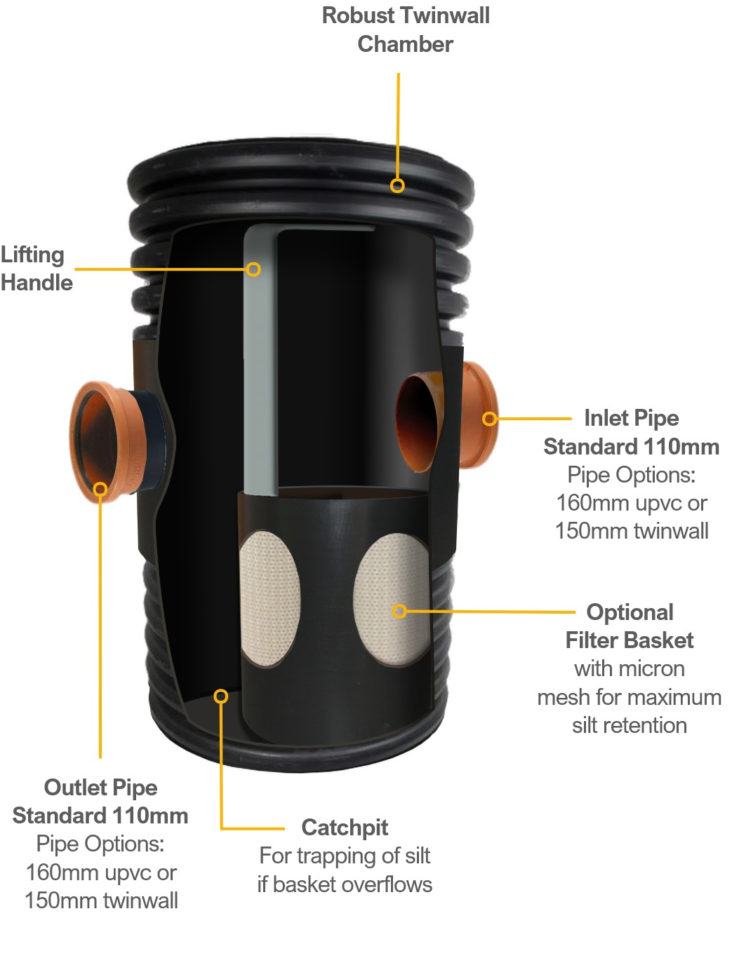 Robust Twinwall Chamber

Lifting Handle

Inlet Pipe Standard 110mm
Pipe Options: 160mm upvc or 150mm twinwall

Optional Filter Basket
with micron mesh for maximum silt retention

Outlet Pipe Standard 110mm
Pipe Options: 160mm upvc or 150mm twinwall

Catchpit
For trapping of silt if basket overflows