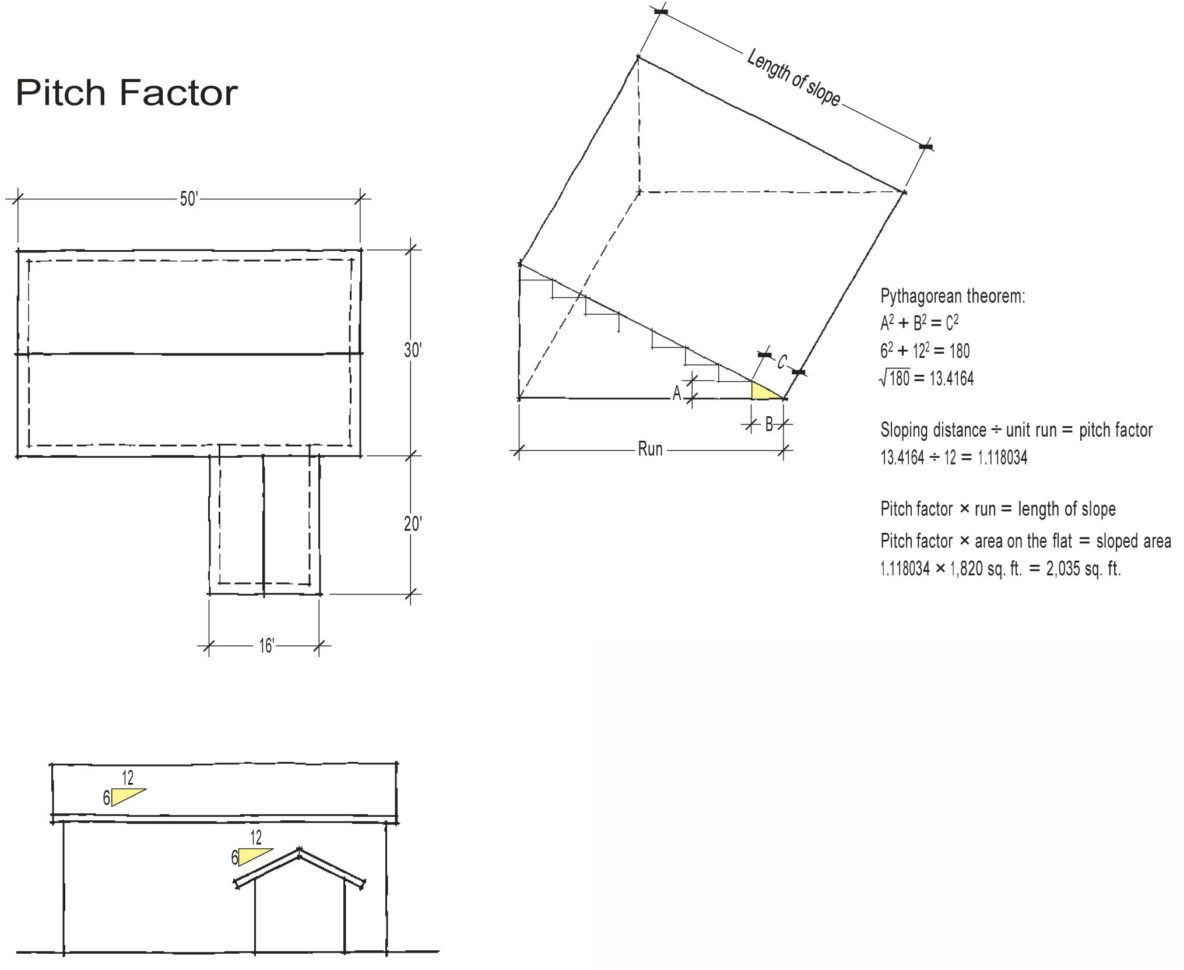 Pitch Factor

50'

30'

20'

16'

Length of slope

C

A

B

Run

Pythagorean theorem:
$A^2 + B^2 = C^2$
$6^2 + 12^2 = 180$
$\sqrt{180} = 13.4164$

Sloping distance ÷ unit run = pitch factor
13.4164 ÷ 12 = 1.118034

Pitch factor × run = length of slope
Pitch factor × area on the flat = sloped area
1.118034 × 1,820 sq. ft. = 2,035 sq. ft.

12
6

12
6