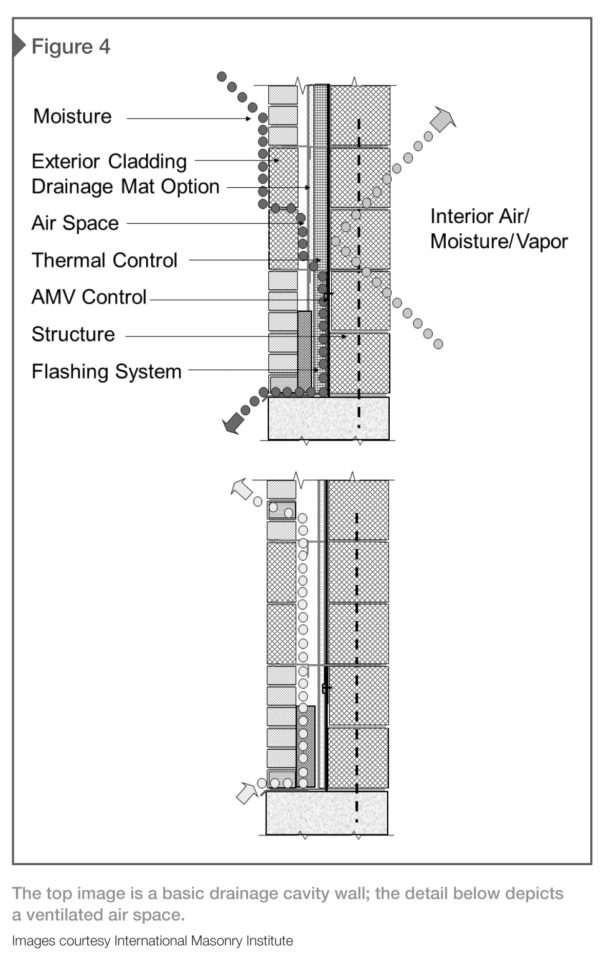 Figure 4

Moisture

Exterior Cladding

Drainage Mat Option

Air Space

Thermal Control

AMV Control

Structure

Flashing System

Interior Air/
Moisture/Vapor

The top image is a basic drainage cavity wall; the detail below depicts a ventilated air space.

Images courtesy International Masonry Institute