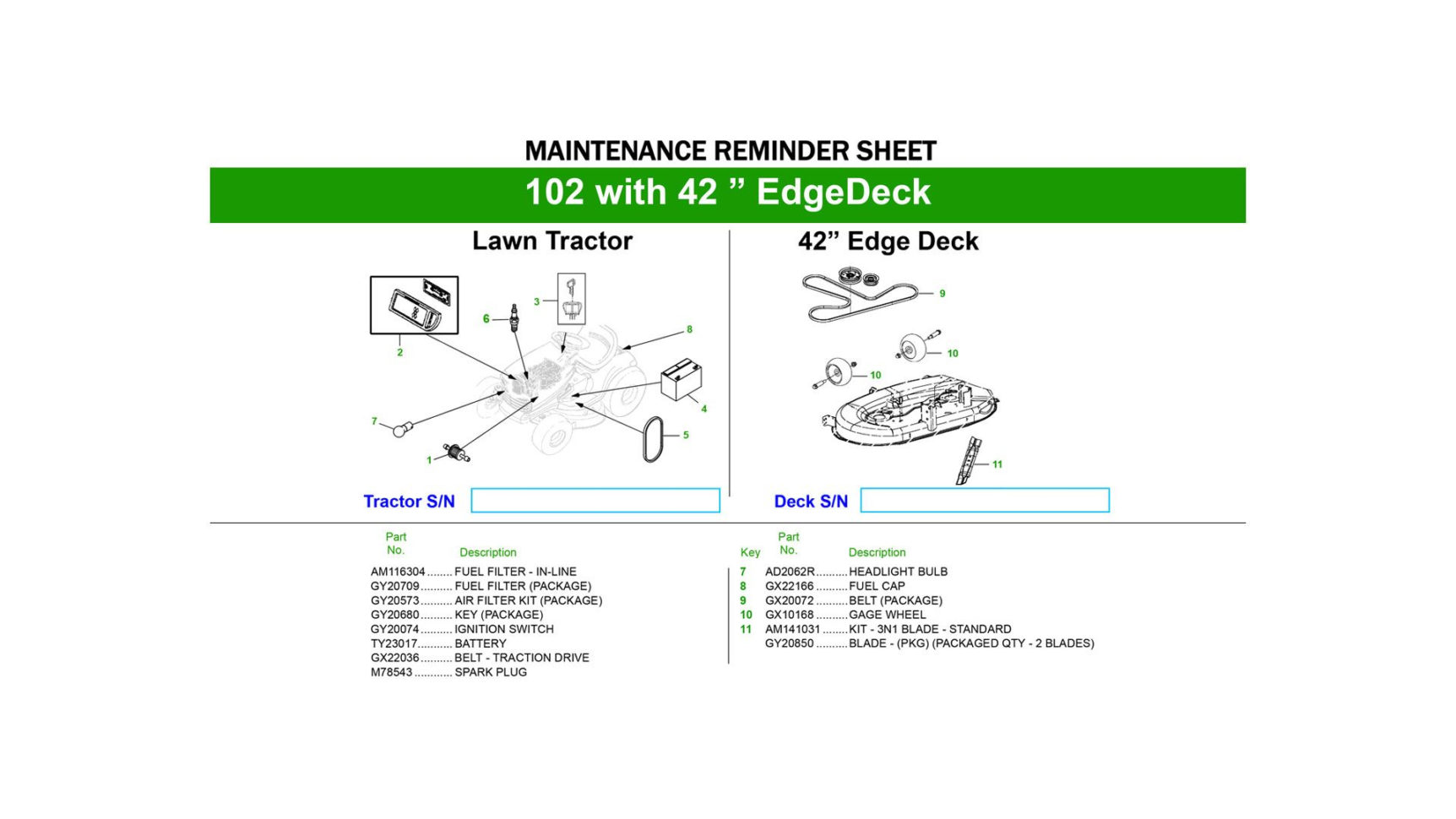 MAINTENANCE REMINDER SHEET

102 with 42 ” EdgeDeck

Lawn Tractor

2
6
3
8
4
7
5
1

Tractor S/N

42” Edge Deck

9
10
10
11

Deck S/N

| Part No. | Description |
|---|---|
| AM116304 | FUEL FILTER - IN-LINE |
| GY20709 | FUEL FILTER (PACKAGE) |
| GY20573 | AIR FILTER KIT (PACKAGE) |
| GY20680 | KEY (PACKAGE) |
| GY20074 | IGNITION SWITCH |
| TY23017 | BATTERY |
| GX22036 | BELT - TRACTION DRIVE |
| M78543 | SPARK PLUG |

| Key | Part No. | Description |
|---|---|---|
| 7 | AD2062R | HEADLIGHT BULB |
| 8 | GX22166 | FUEL CAP |
| 9 | GX20072 | BELT (PACKAGE) |
| 10 | GX10168 | GAGE WHEEL |
| 11 | AM141031 | KIT - 3N1 BLADE - STANDARD |
| | GY20850 | BLADE - (PKG) (PACKAGED QTY - 2 BLADES) |