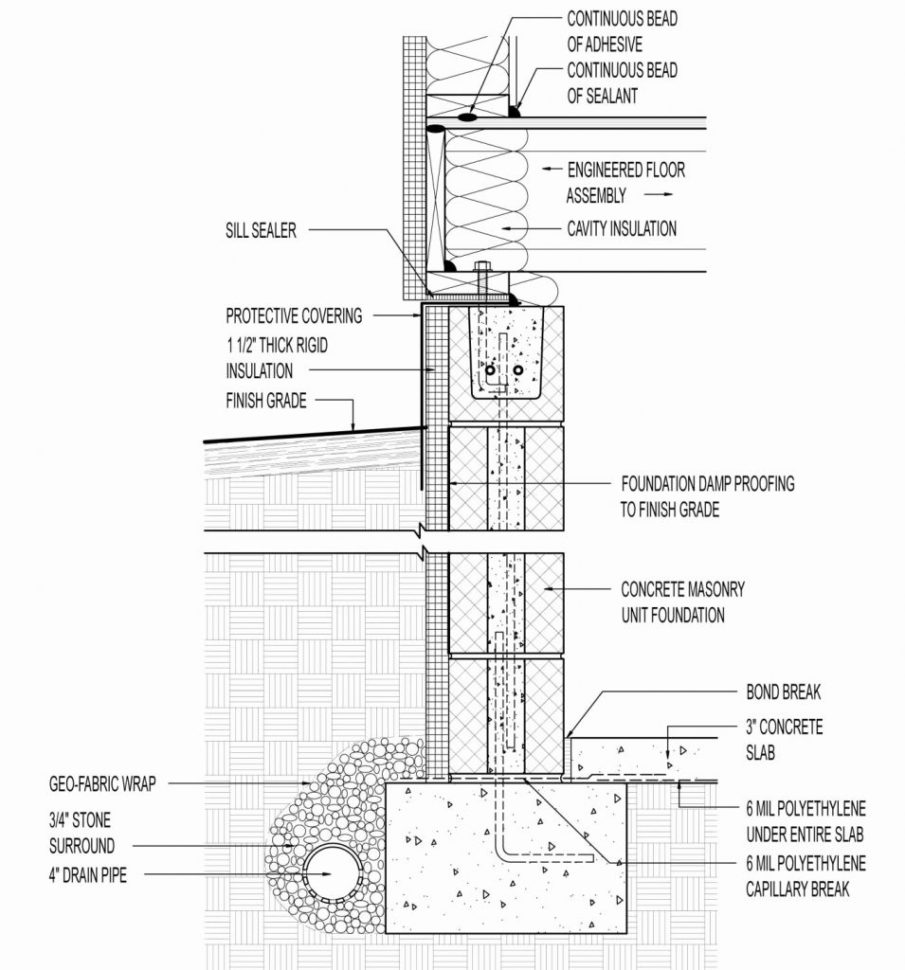 CONTINUOUS BEAD OF ADHESIVE

CONTINUOUS BEAD OF SEALANT

ENGINEERED FLOOR ASSEMBLY

CAVITY INSULATION

SILL SEALER

PROTECTIVE COVERING

1 1/2" THICK RIGID INSULATION

FINISH GRADE

FOUNDATION DAMP PROOFING TO FINISH GRADE

CONCRETE MASONRY UNIT FOUNDATION

BOND BREAK

3" CONCRETE SLAB

GEO-FABRIC WRAP

3/4" STONE SURROUND

4" DRAIN PIPE

6 MIL POLYETHYLENE UNDER ENTIRE SLAB

6 MIL POLYETHYLENE CAPILLARY BREAK